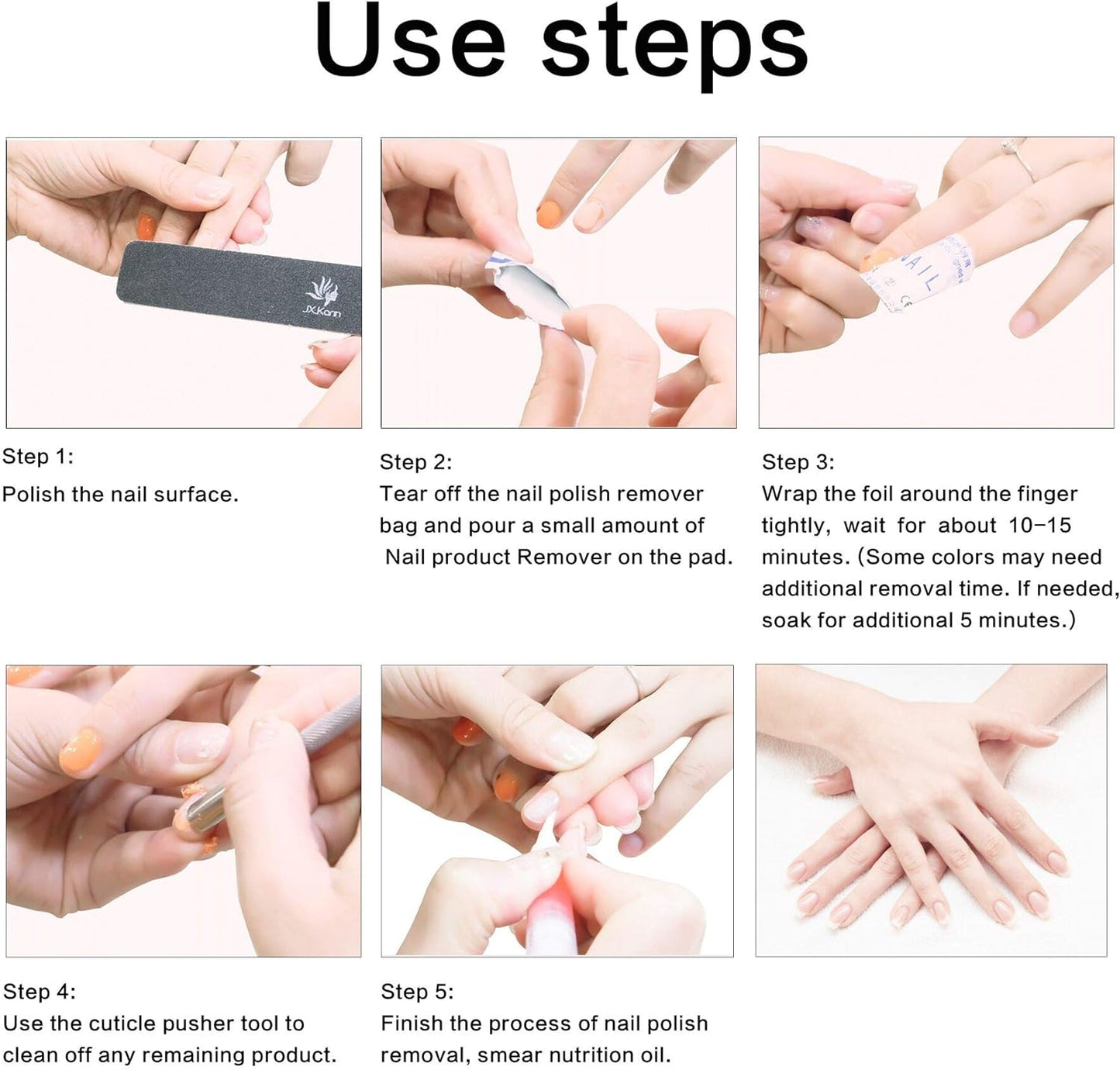 Use steps

JX.Kann

NAIL

Step 1:
Polish the nail surface.

Step 2:
Tear off the nail polish remover bag and pour a small amount of Nail product Remover on the pad.

Step 3:
Wrap the foil around the finger tightly, wait for about 10–15 minutes. (Some colors may need additional removal time. If needed, soak for additional 5 minutes.)

Step 4:
Use the cuticle pusher tool to clean off any remaining product.

Step 5:
Finish the process of nail polish removal, smear nutrition oil.