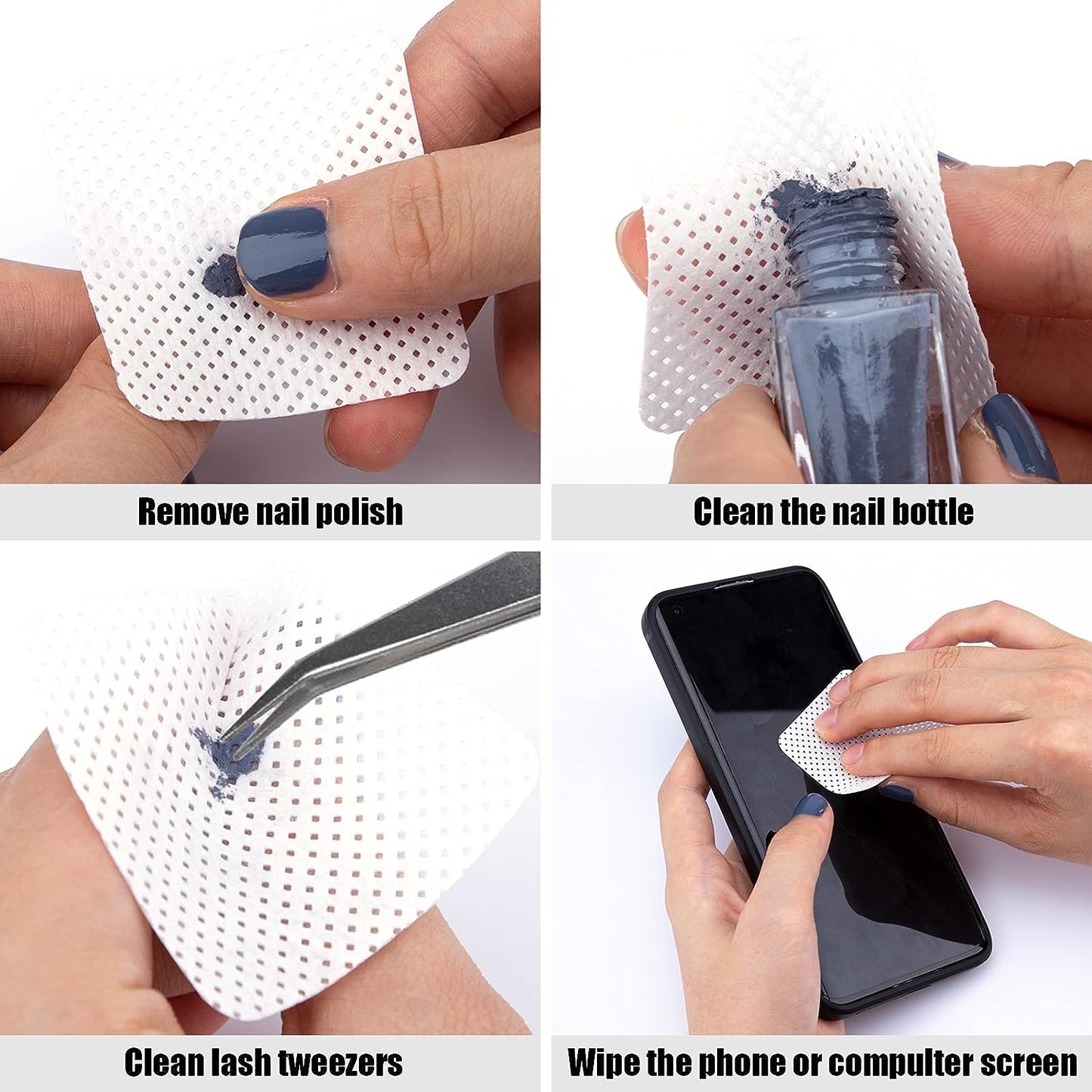 Remove nail polish

Clean the nail bottle

Clean lash tweezers

Wipe the phone or compulter screen