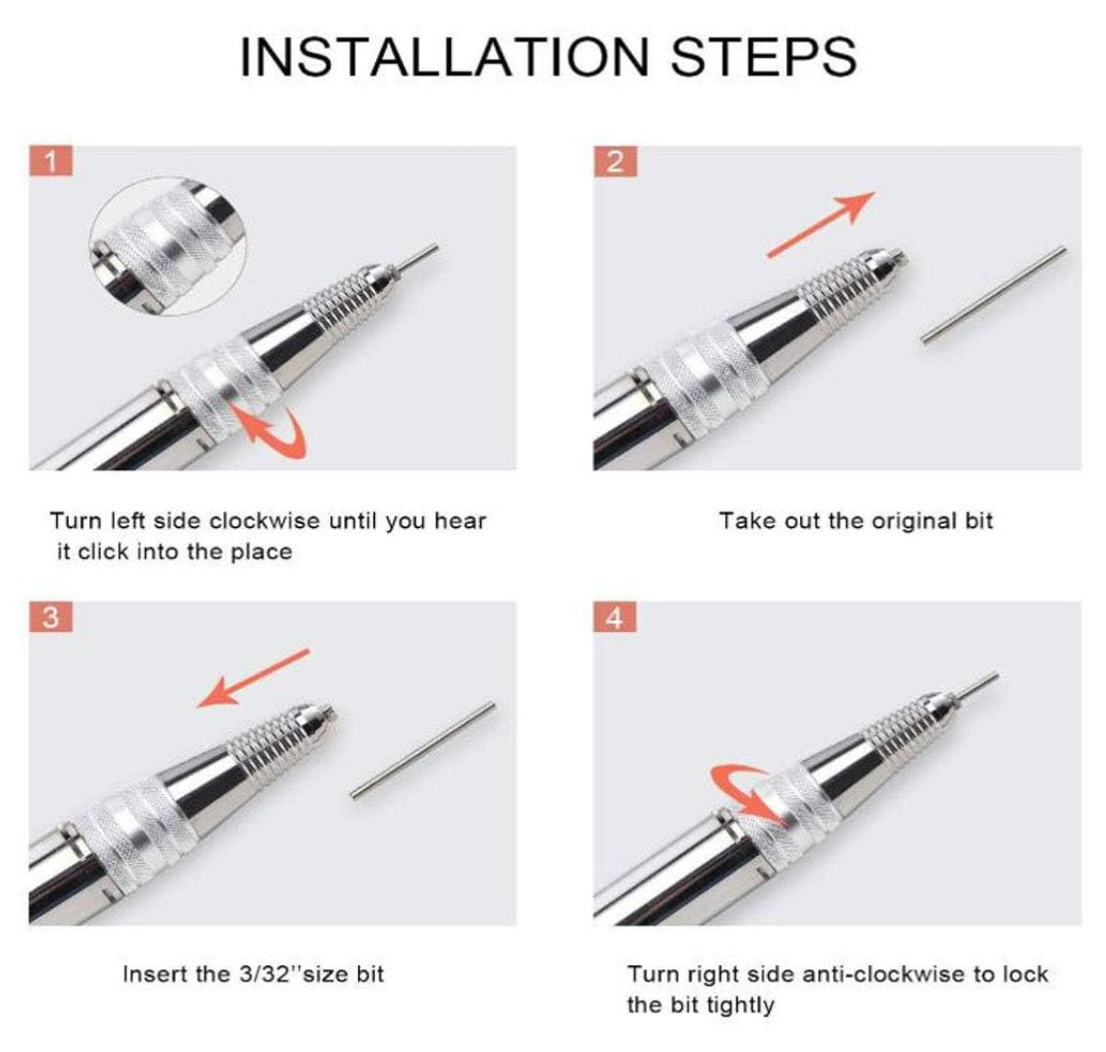 INSTALLATION STEPS

1

Turn left side clockwise until you hear it click into the place

2

Take out the original bit

3

Insert the 3/32''size bit

4

Turn right side anti-clockwise to lock the bit tightly