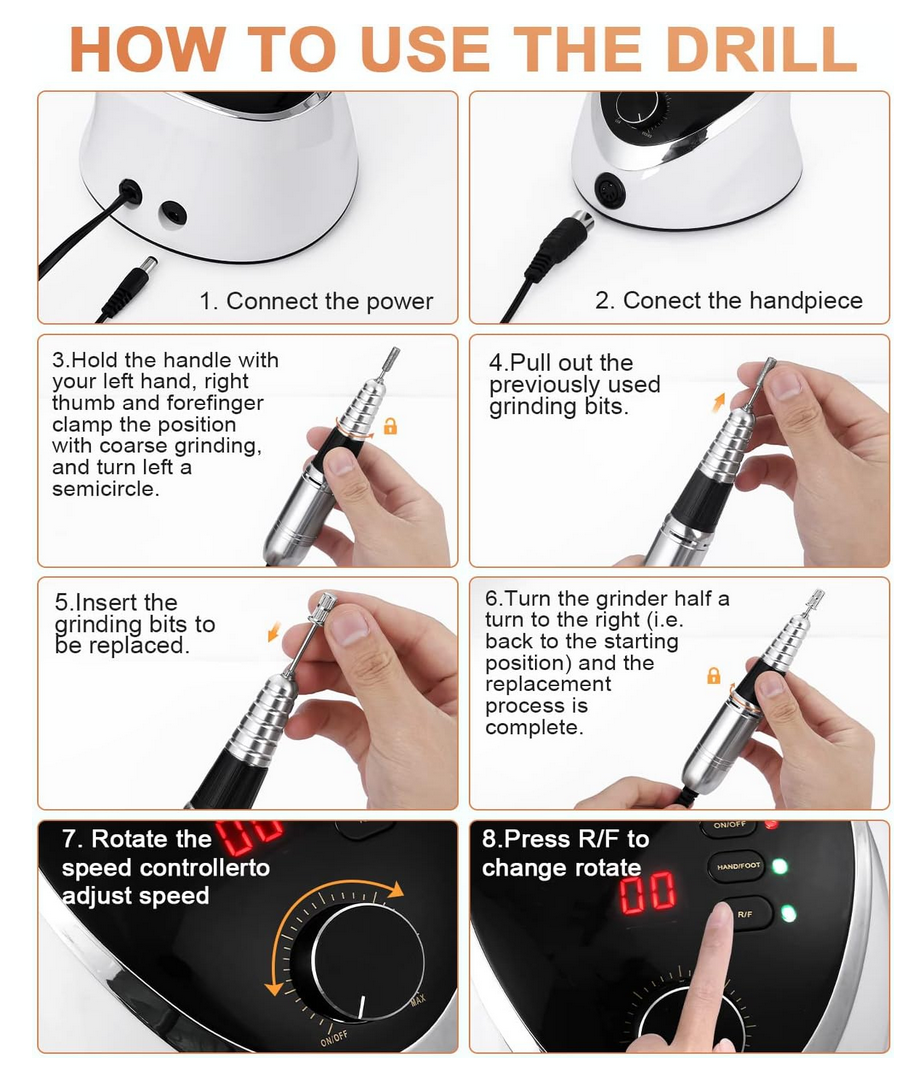 HOW TO USE THE DRILL

1. Connect the power

2. Conect the handpiece

3.Hold the handle with your left hand, right thumb and forefinger clamp the position with coarse grinding, and turn left a semicircle.

4.Pull out the previously used grinding bits.

5.Insert the grinding bits to be replaced.

6.Turn the grinder half a turn to the right (i.e. back to the starting position) and the replacement process is complete.

7. Rotate the speed controllerto adjust speed

00

ON/OFF

MAX

8.Press R/F to change rotate

ON/OFF

HAND/FOOT

00

R/F