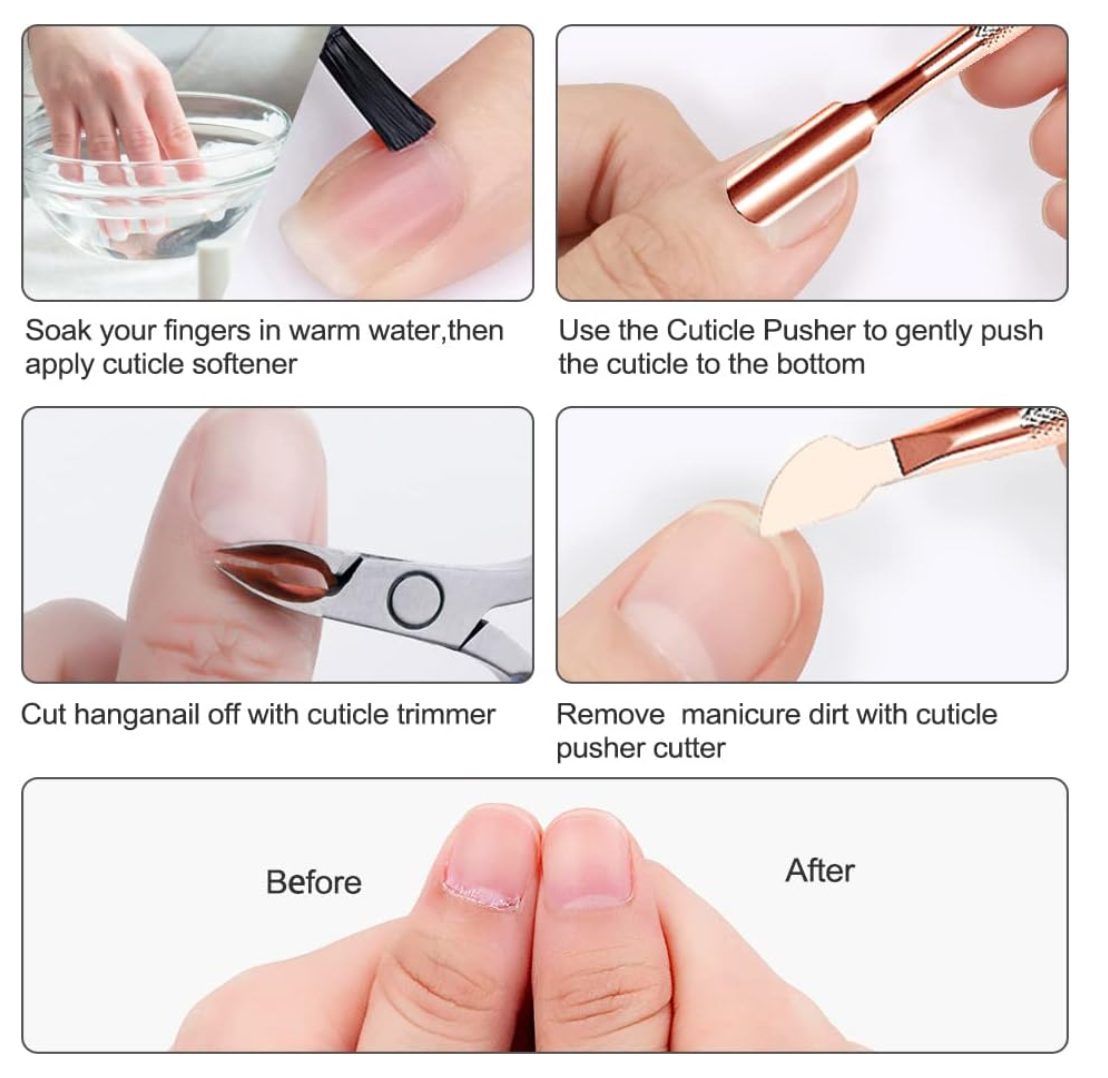 Soak your fingers in warm water,then apply cuticle softener

Use the Cuticle Pusher to gently push the cuticle to the bottom

Cut hanganail off with cuticle trimmer

Remove  manicure dirt with cuticle pusher cutter

Before

After