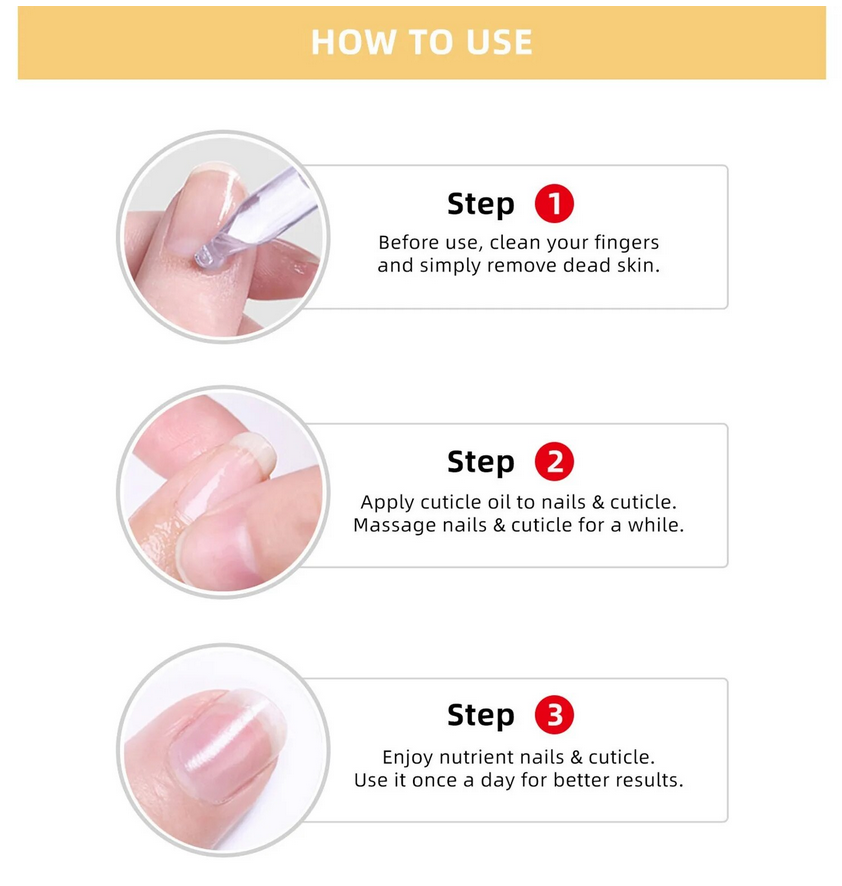 HOW TO USE

Step 1
Before use, clean your fingers and simply remove dead skin.

Step 2
Apply cuticle oil to nails & cuticle. Massage nails & cuticle for a while.

Step 3
Enjoy nutrient nails & cuticle. Use it once a day for better results.