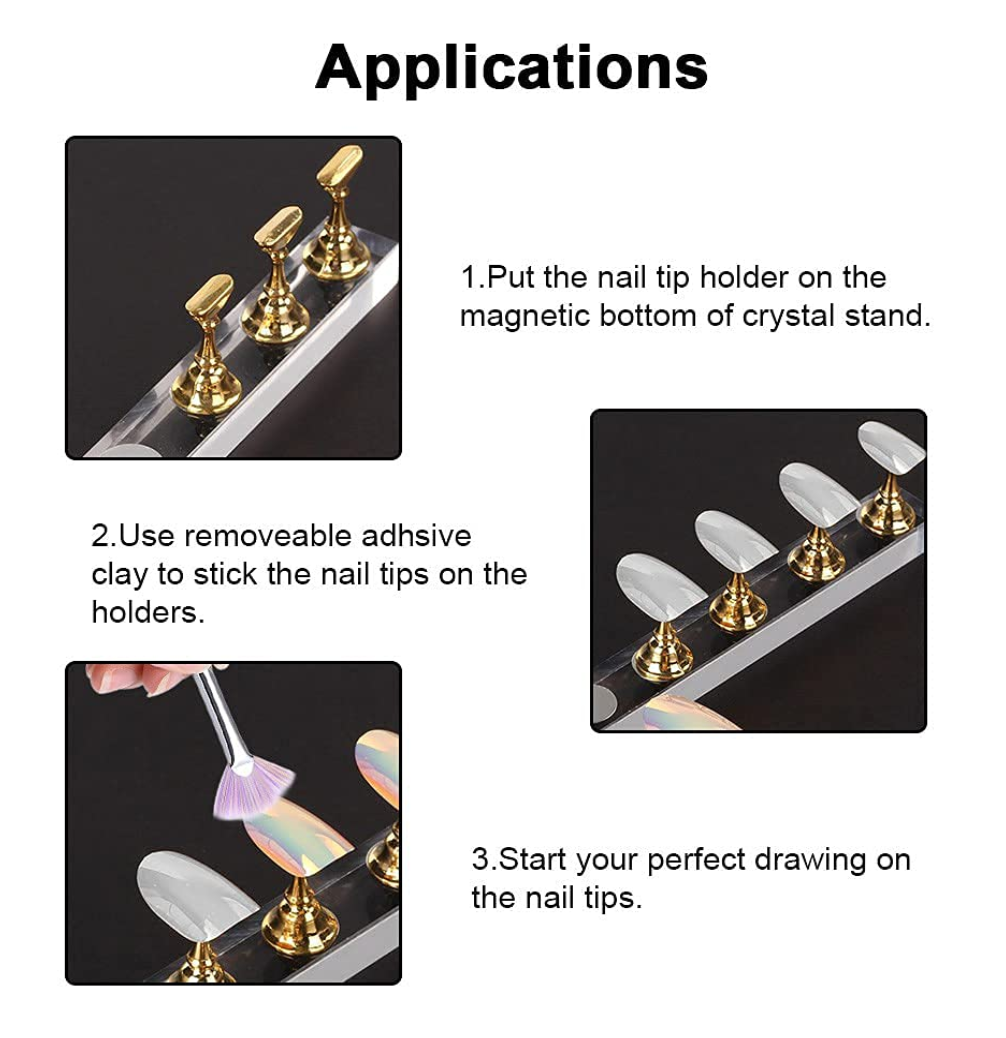 Applications

1.Put the nail tip holder on the magnetic bottom of crystal stand.

2.Use removeable adhsive clay to stick the nail tips on the holders.

3.Start your perfect drawing on the nail tips.