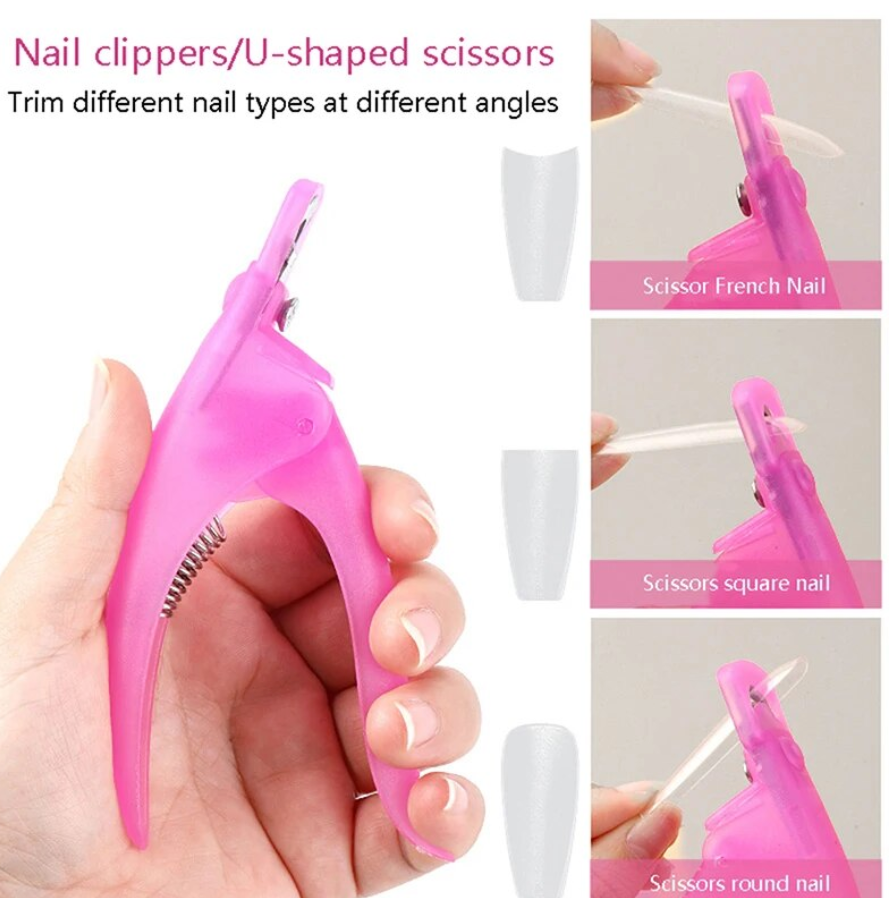 Nail clippers/U-shaped scissors
Trim different nail types at different angles

Scissor French Nail

Scissors square nail

Scissors round nail