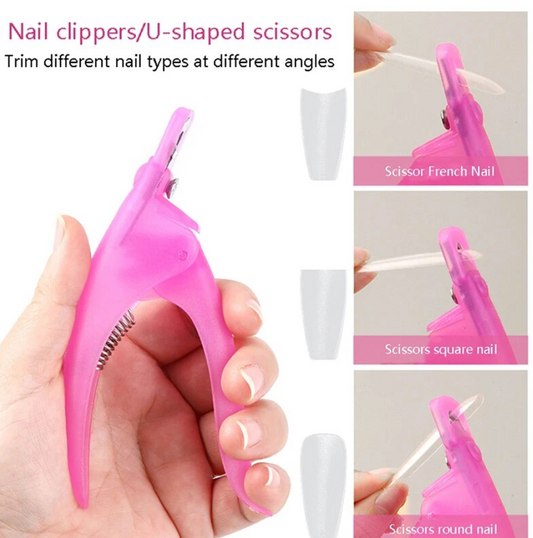 Nail clippers/U-shaped scissors
Trim different nail types at different angles

Scissor French Nail

Scissors square nail

Scissors round nail