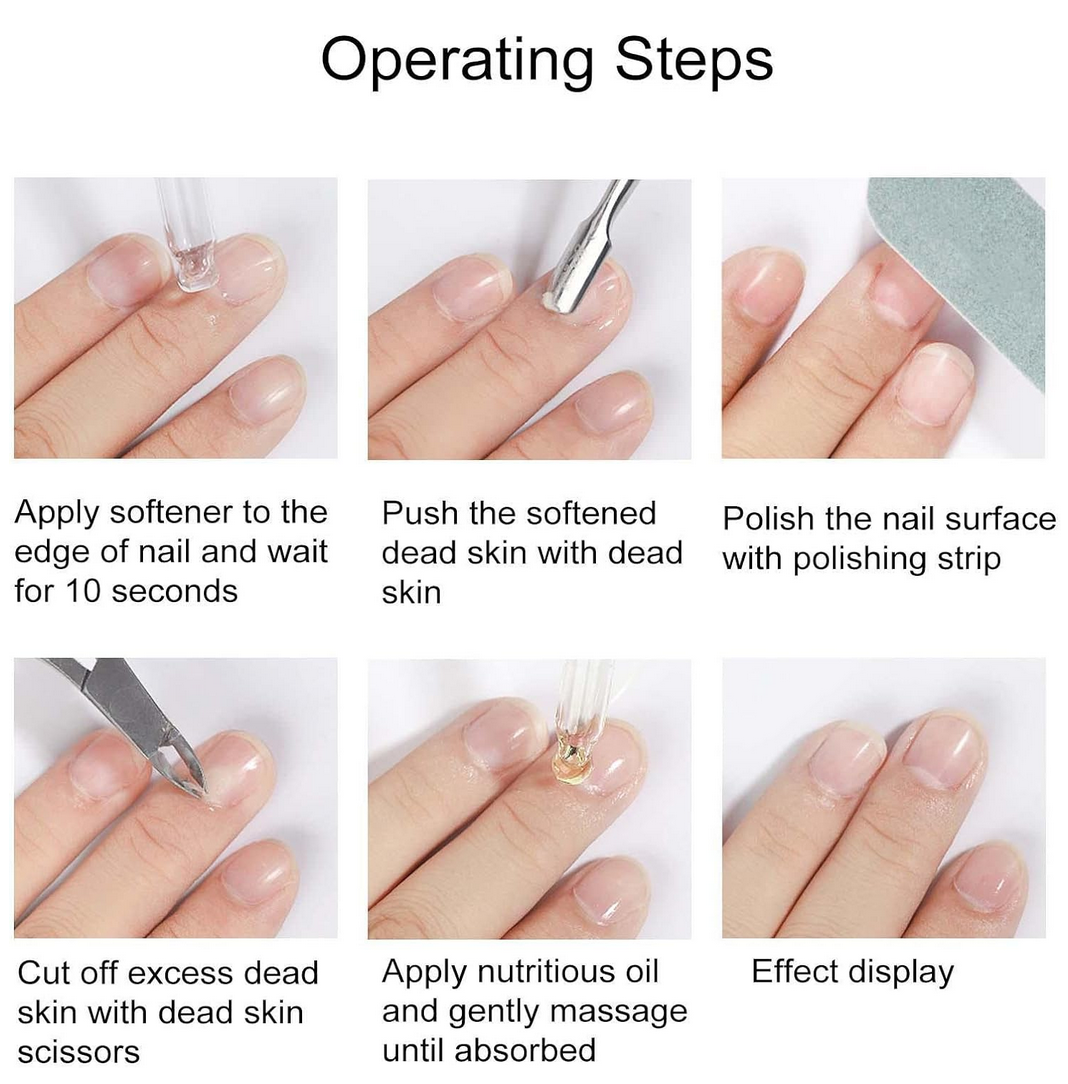 Operating Steps

Apply softener to the edge of nail and wait for 10 seconds

Push the softened dead skin with dead skin

Polish the nail surface with polishing strip

Cut off excess dead skin with dead skin scissors

Apply nutritious oil and gently massage until absorbed

Effect display