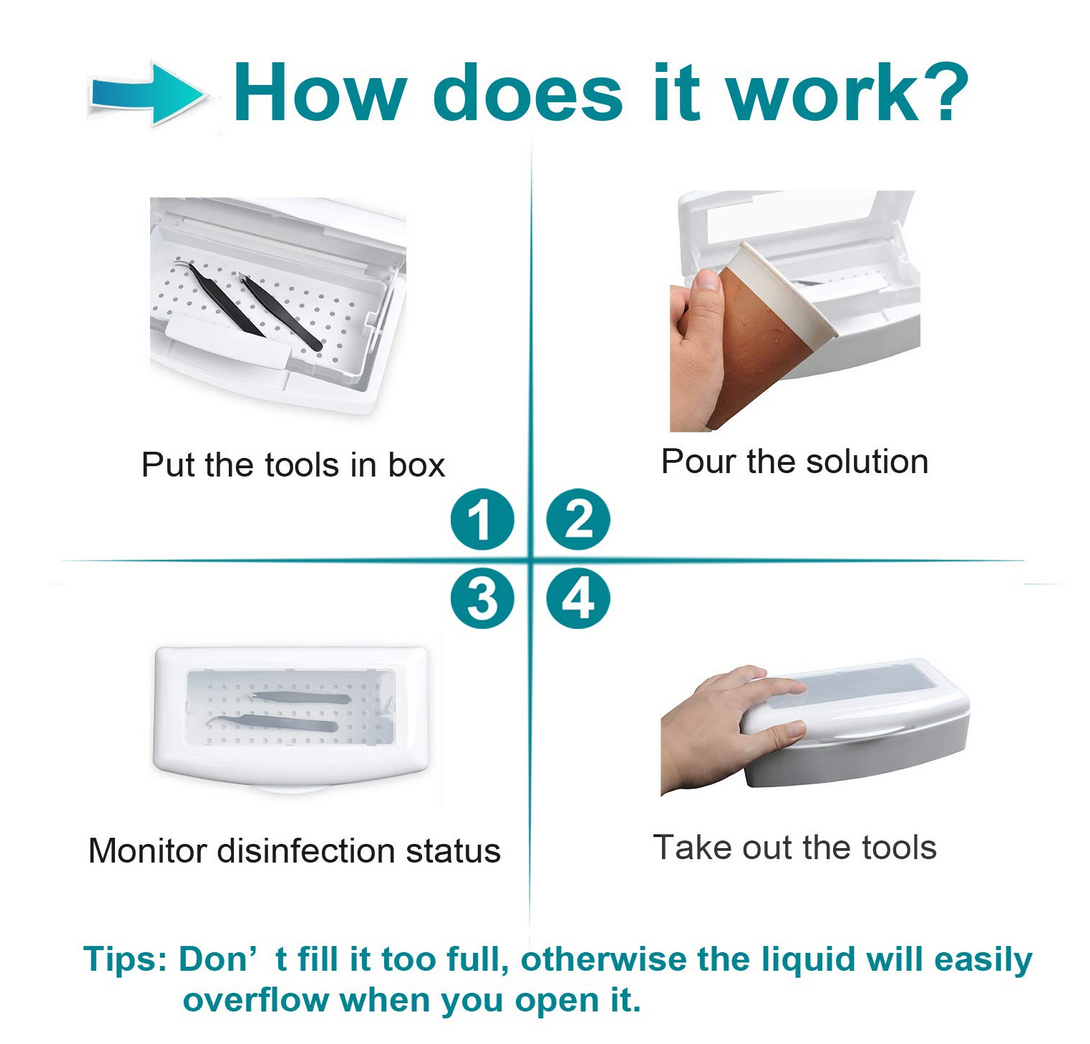 How does it work?

Put the tools in box

Pour the solution

1

2

3

4

Monitor disinfection status

Take out the tools

Tips: Don’ t fill it too full, otherwise the liquid will easily overflow when you open it.