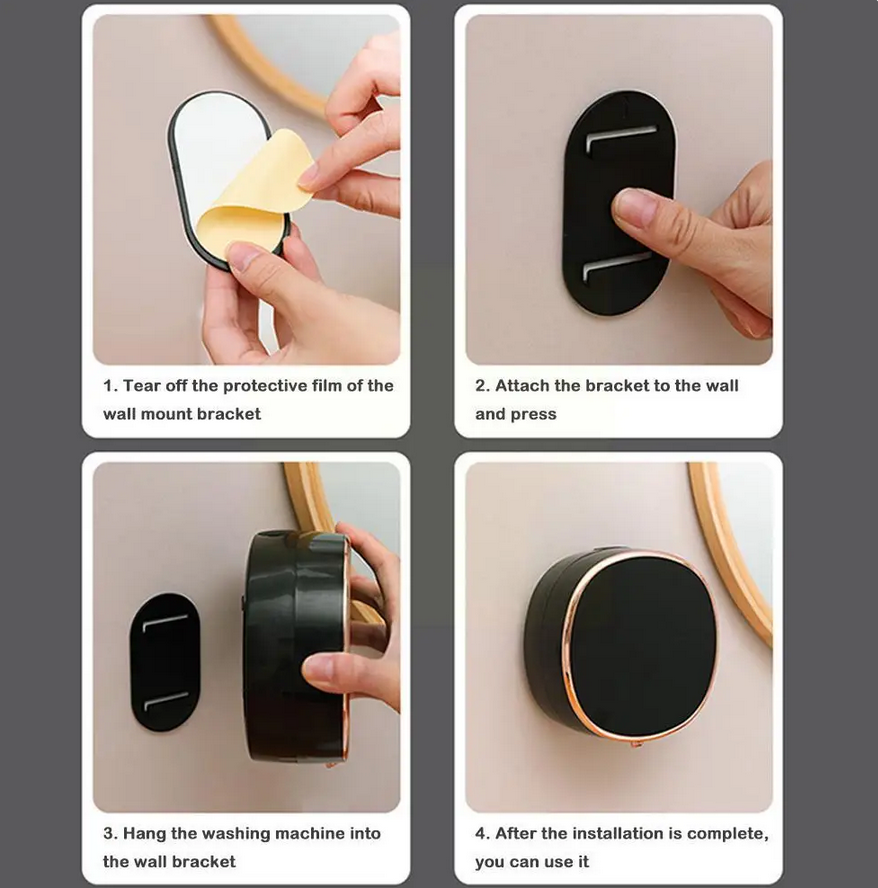 1. Tear off the protective film of the wall mount bracket

2. Attach the bracket to the wall and press

3. Hang the washing machine into the wall bracket

4. After the installation is complete, you can use it