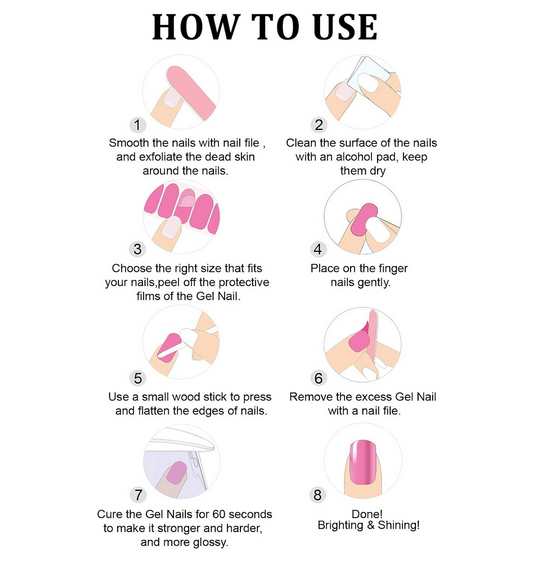 HOW TO USE

1
Smooth the nails with nail file , and exfoliate the dead skin around the nails.

2
Clean the surface of the nails with an alcohol pad, keep them dry

3
Choose the right size that fits your nails,peel off the protective films of the Gel Nail.

4
Place on the finger nails gently.

5
Use a small wood stick to press and flatten the edges of nails.

6
Remove the excess Gel Nail with a nail file.

7
Cure the Gel Nails for 60 seconds to make it stronger and harder, and more glossy.

8
Done! Brighting & Shining!