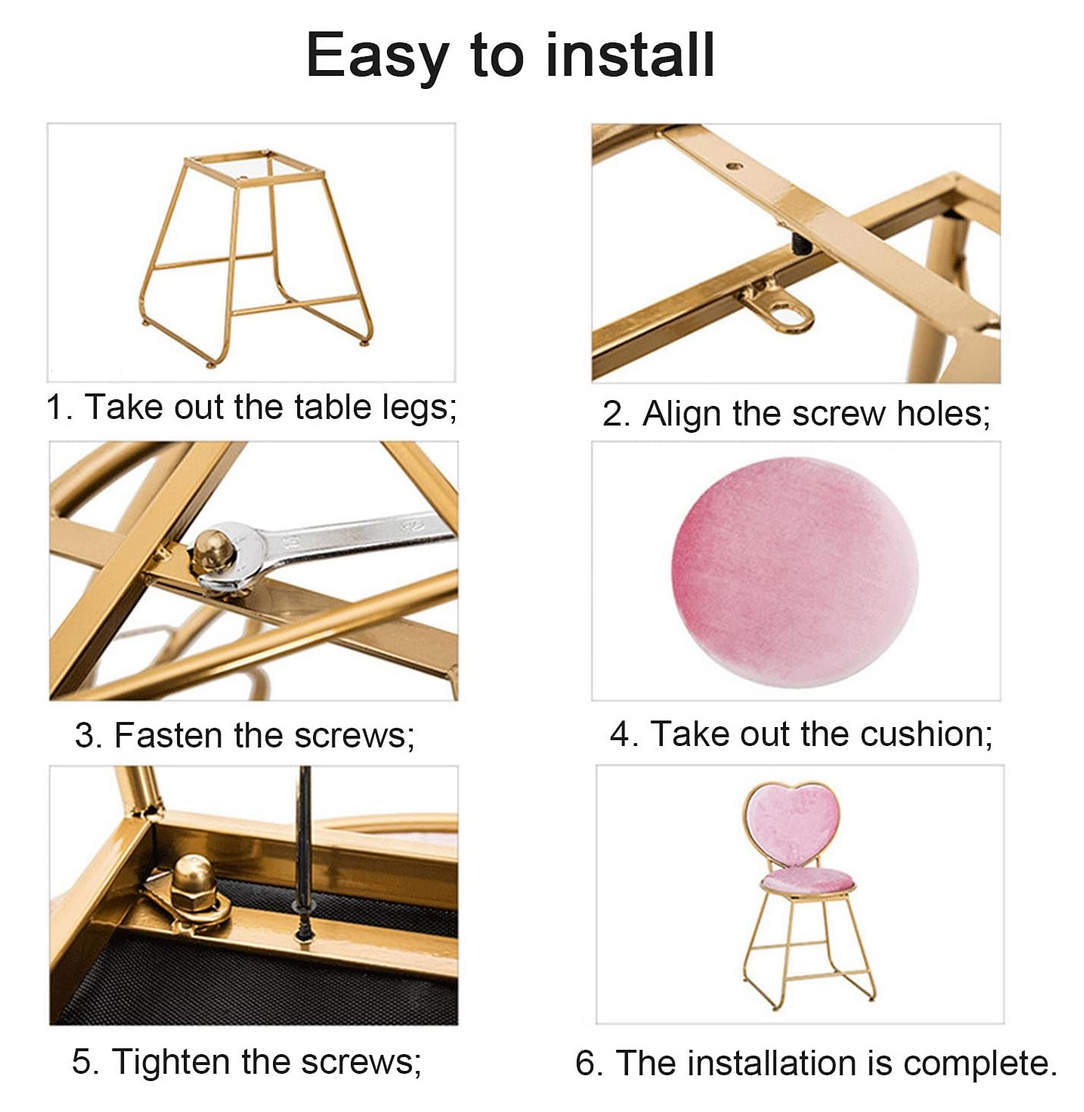 Easy to install

1. Take out the table legs;

2. Align the screw holes;

3. Fasten the screws;

4. Take out the cushion;

5. Tighten the screws;

6. The installation is complete.