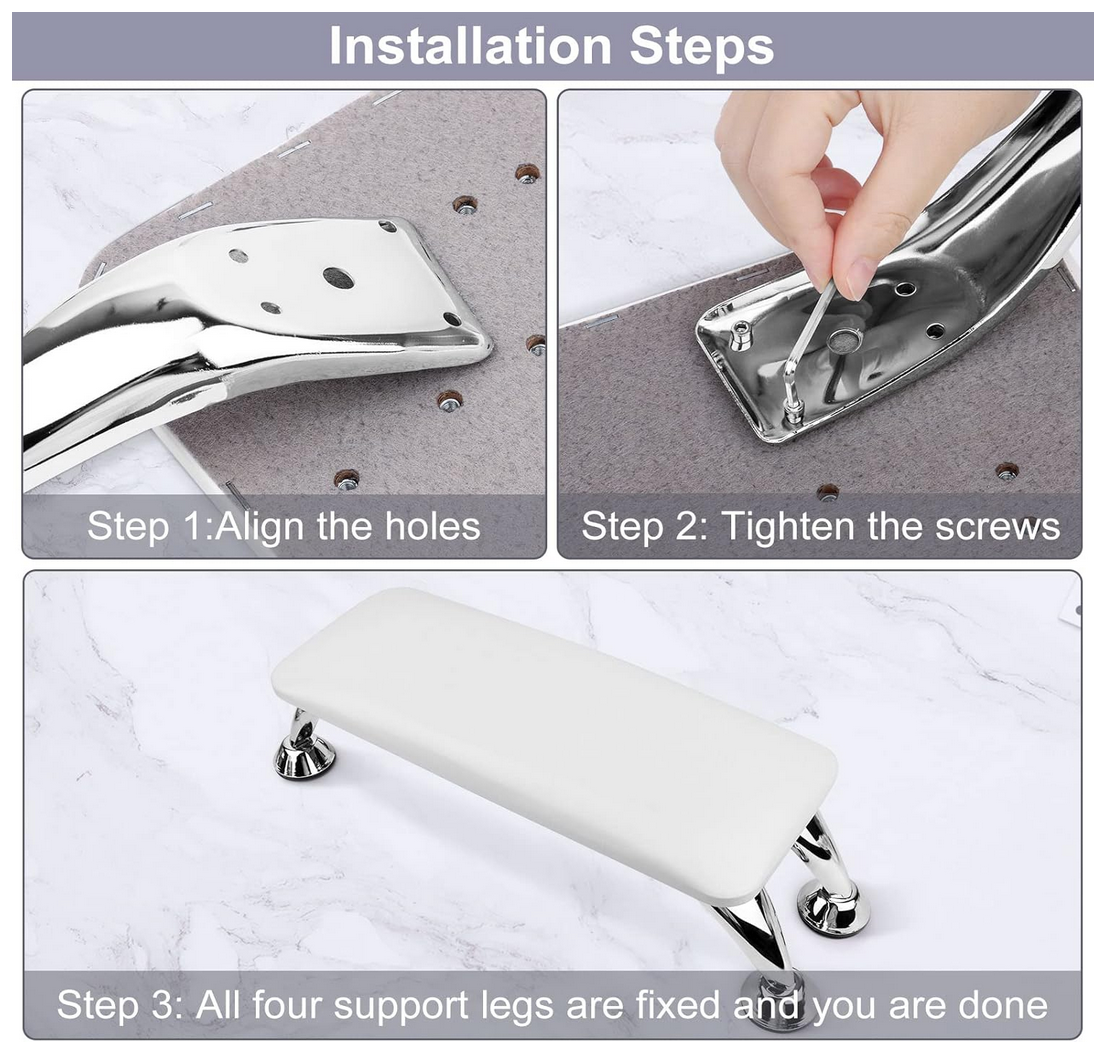 Installation Steps

Step 1:Align the holes

Step 2: Tighten the screws

Step 3: All four support legs are fixed and you are done