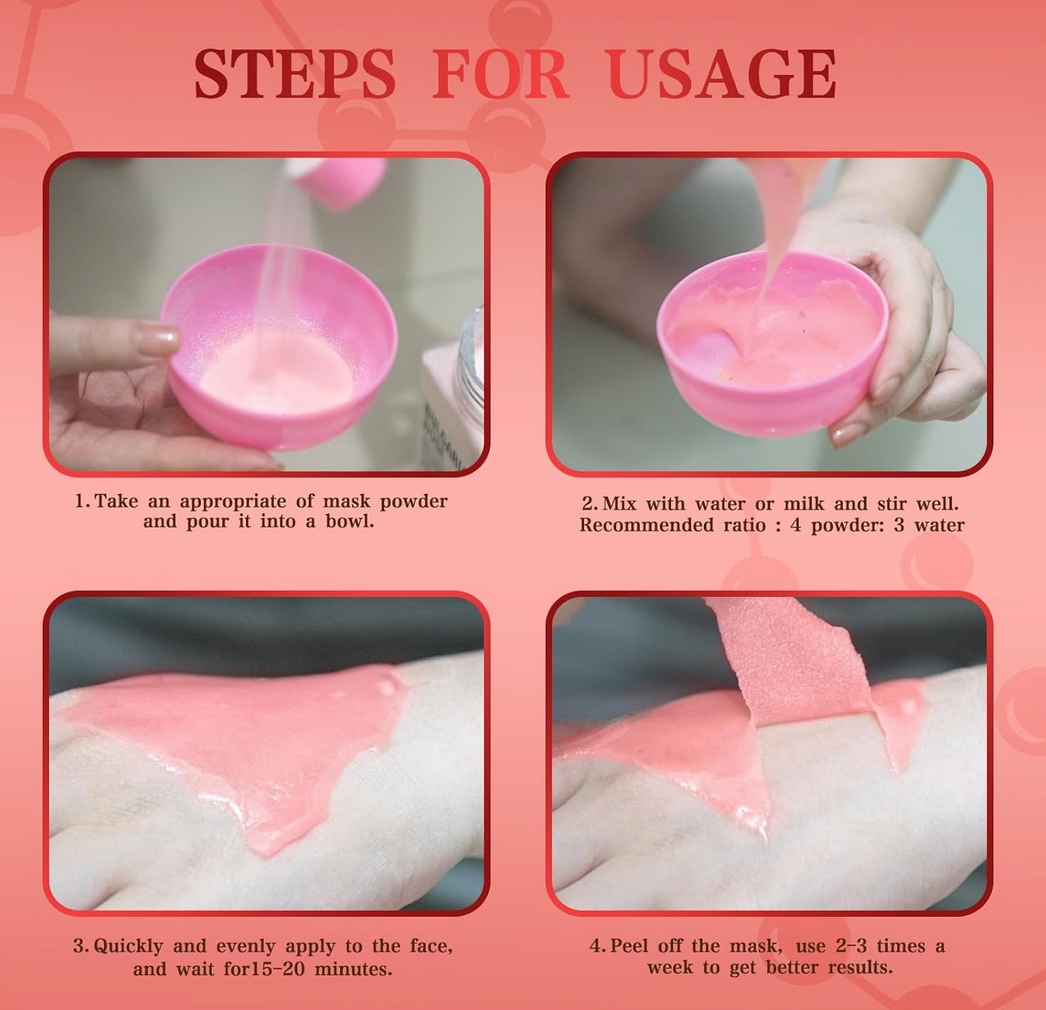 STEPS FOR USAGE

1. Take an appropriate of mask powder and pour it into a bowl.

2. Mix with water or milk and stir well. Recommended ratio : 4 powder: 3 water

3. Quickly and evenly apply to the face, and wait for15-20 minutes.

4. Peel off the mask, use 2-3 times a week to get better results.