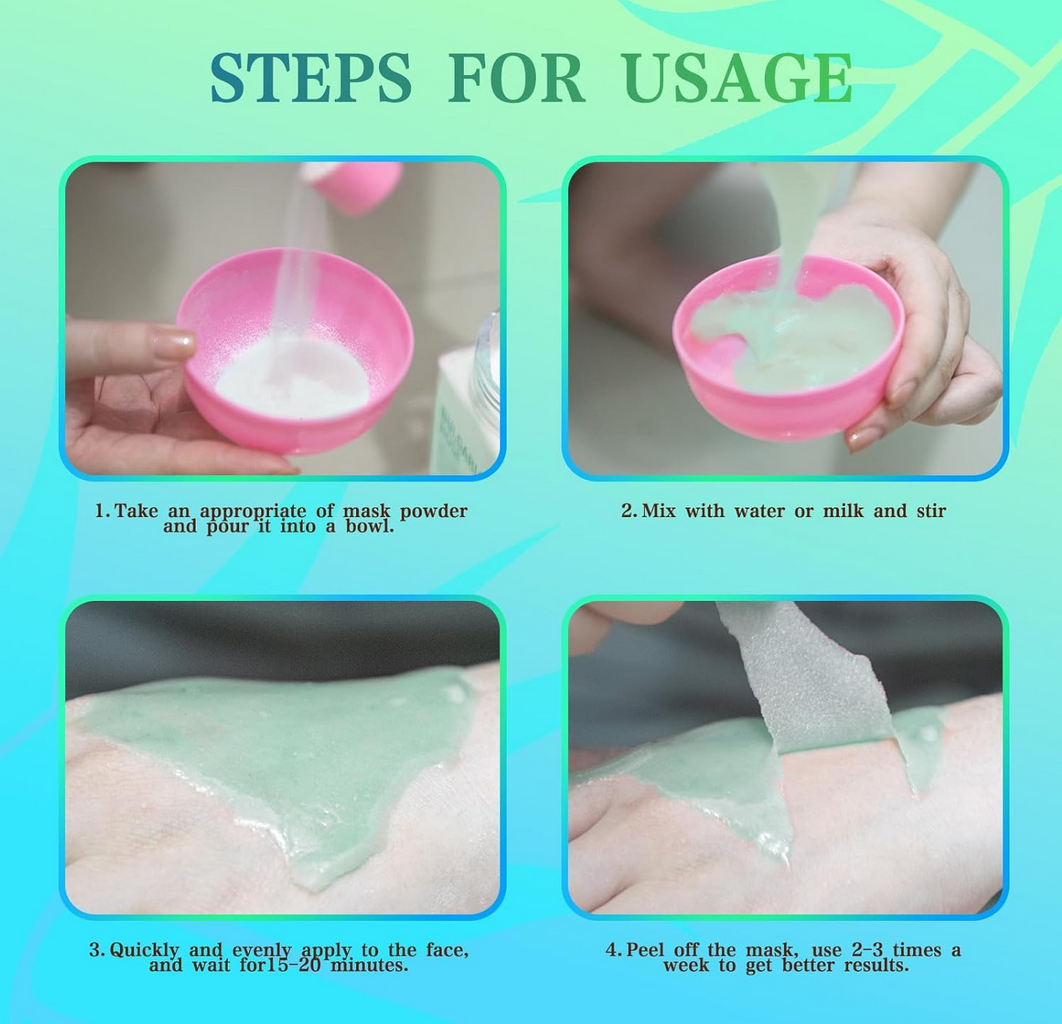 STEPS FOR USAGE

1. Take an appropriate of mask powder and pour it into a bowl.

2. Mix with water or milk and stir

3. Quickly and evenly apply to the face, and wait for15-20 minutes.

4. Peel off the mask, use 2-3 times a week to get better results.