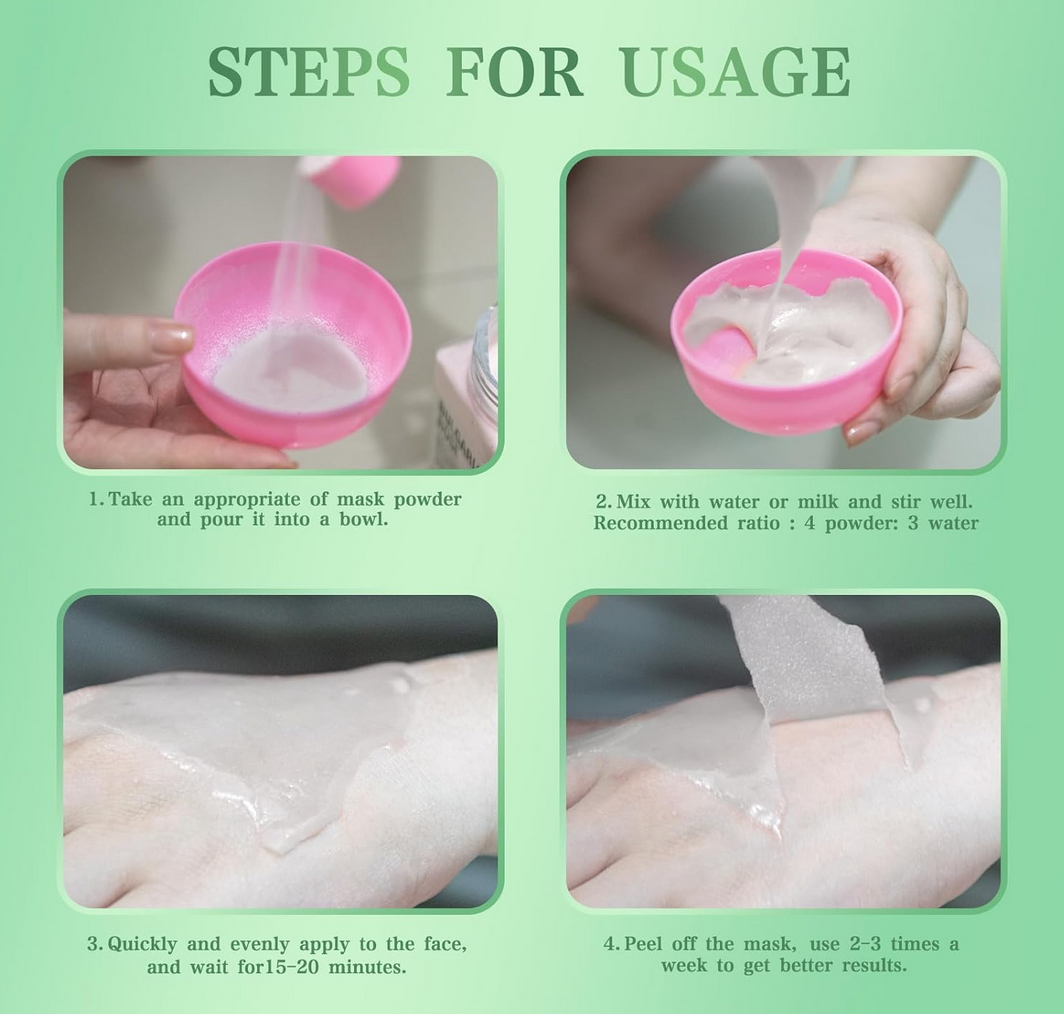 STEPS FOR USAGE

1. Take an appropriate of mask powder and pour it into a bowl.

2. Mix with water or milk and stir well. Recommended ratio : 4 powder: 3 water

3. Quickly and evenly apply to the face, and wait for15-20 minutes.

4. Peel off the mask, use 2-3 times a week to get better results.