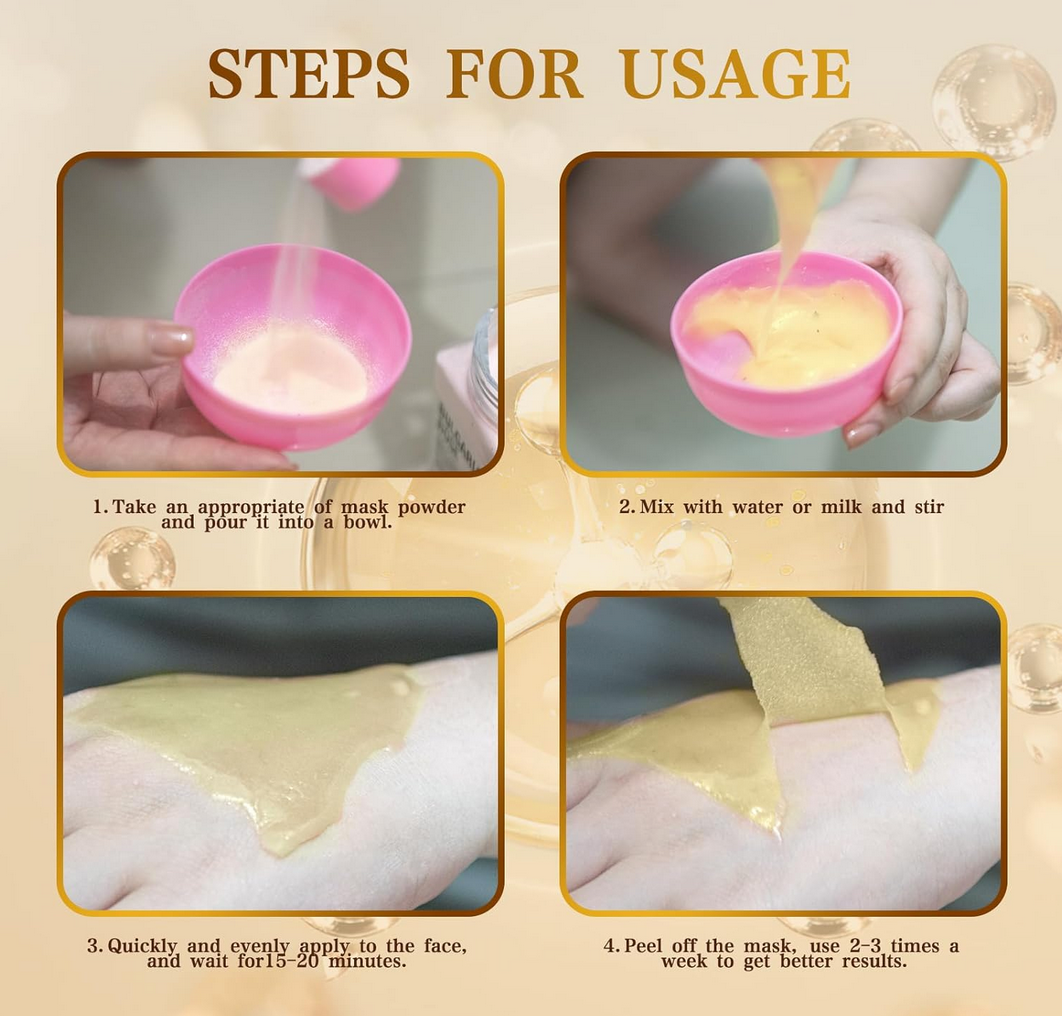 STEPS FOR USAGE

1. Take an appropriate of mask powder and pour it into a bowl.

2. Mix with water or milk and stir

3. Quickly and evenly apply to the face, and wait for15-20 minutes.

4. Peel off the mask, use 2-3 times a week to get better results.