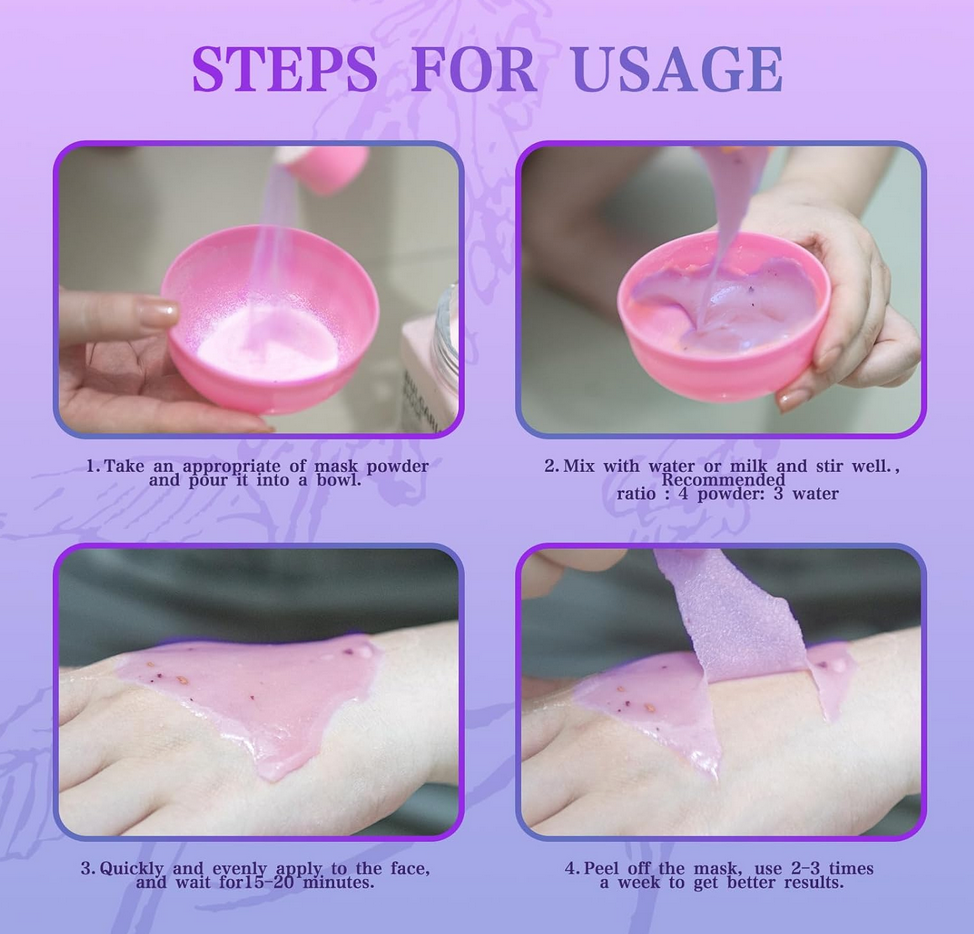 STEPS FOR USAGE

1. Take an appropriate of mask powder and pour it into a bowl.

2. Mix with water or milk and stir well., Recommended ratio : 4 powder: 3 water

3. Quickly and evenly apply to the face, and wait for15-20 minutes.

4. Peel off the mask, use 2-3 times a week to get better results.