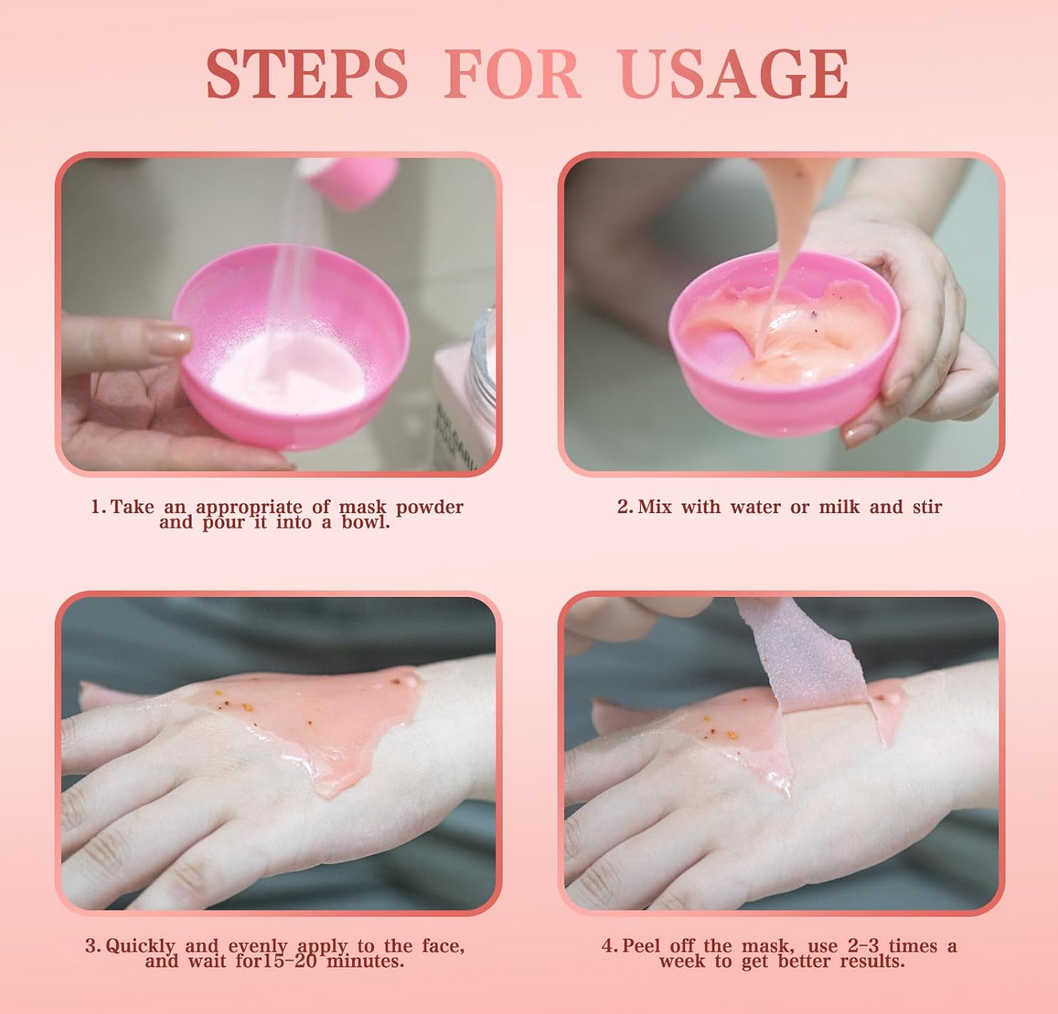 STEPS FOR USAGE

1. Take an appropriate of mask powder and pour it into a bowl.

2. Mix with water or milk and stir

3. Quickly and evenly apply to the face, and wait for15-20 minutes.

4. Peel off the mask, use 2-3 times a week to get better results.