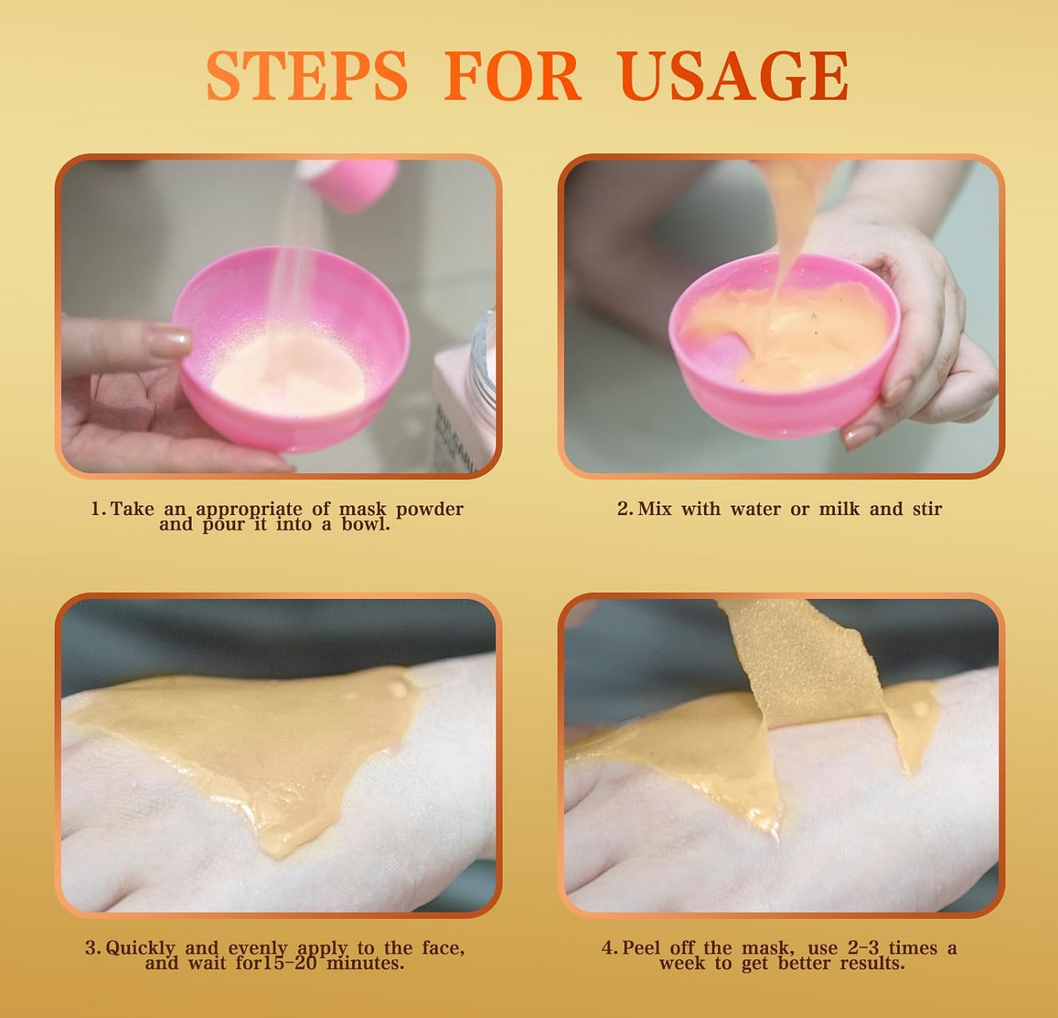 STEPS FOR USAGE

1. Take an appropriate of mask powder and pour it into a bowl.

2. Mix with water or milk and stir

3. Quickly and evenly apply to the face, and wait for15-20 minutes.

4. Peel off the mask, use 2-3 times a week to get better results.