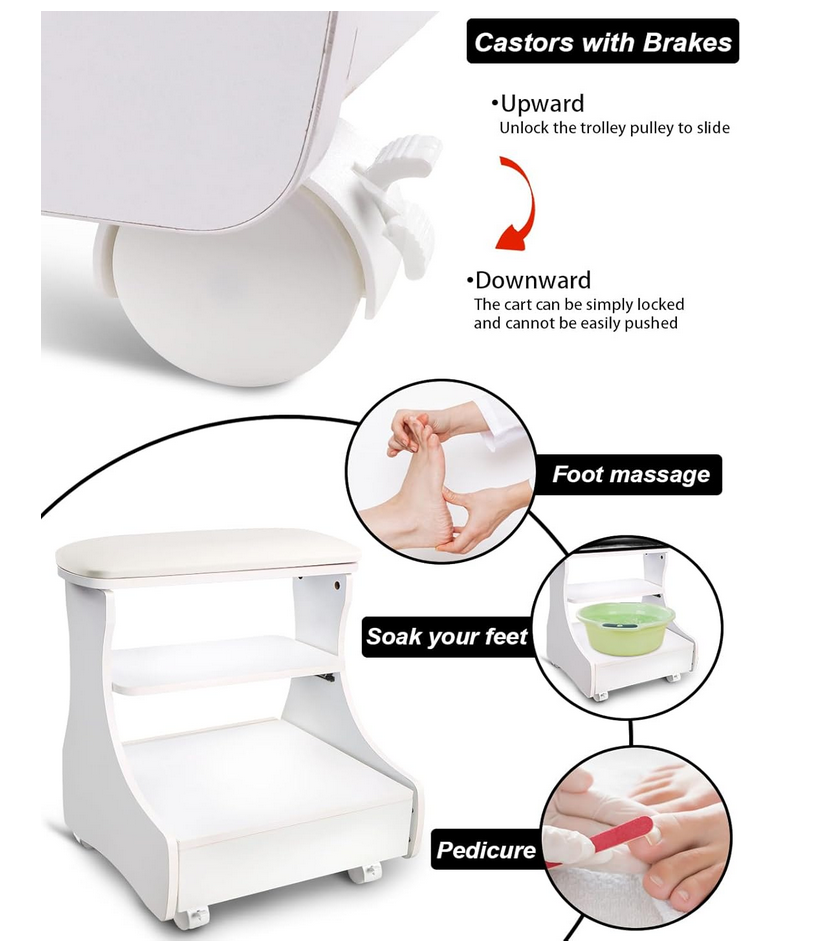 Castors with Brakes

•Upward
Unlock the trolley pulley to slide

•Downward
The cart can be simply locked and cannot be easily pushed

Foot massage

Soak your feet

Pedicure