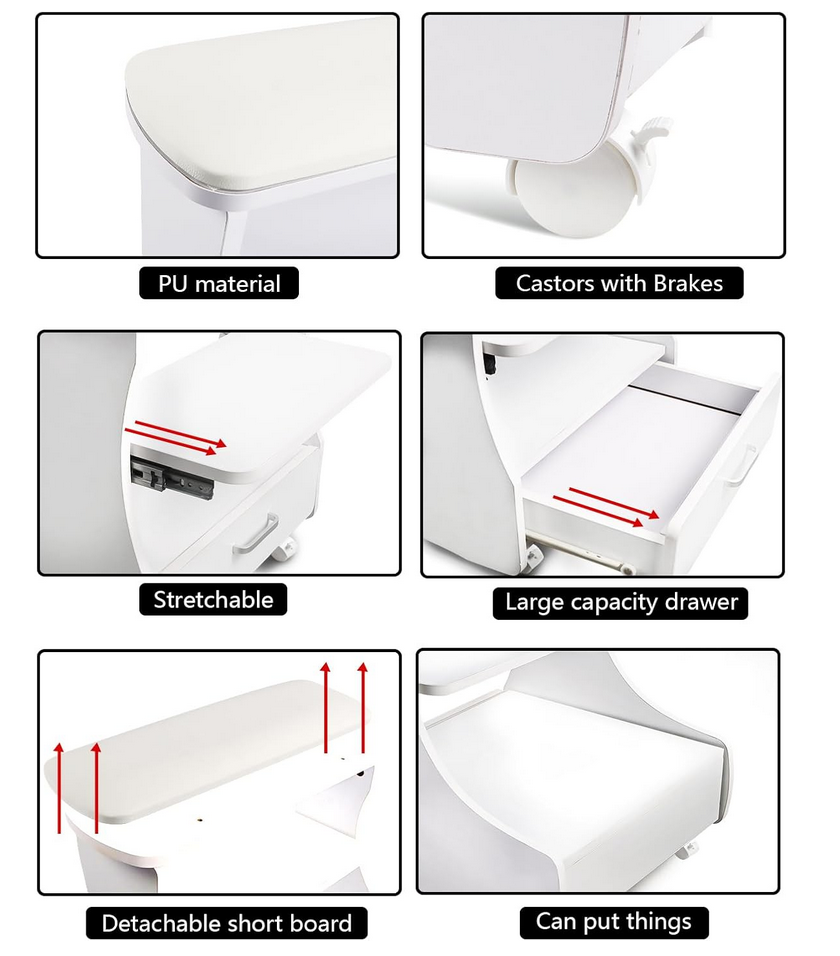 PU material

Castors with Brakes

Stretchable

Large capacity drawer

Detachable short board

Can put things