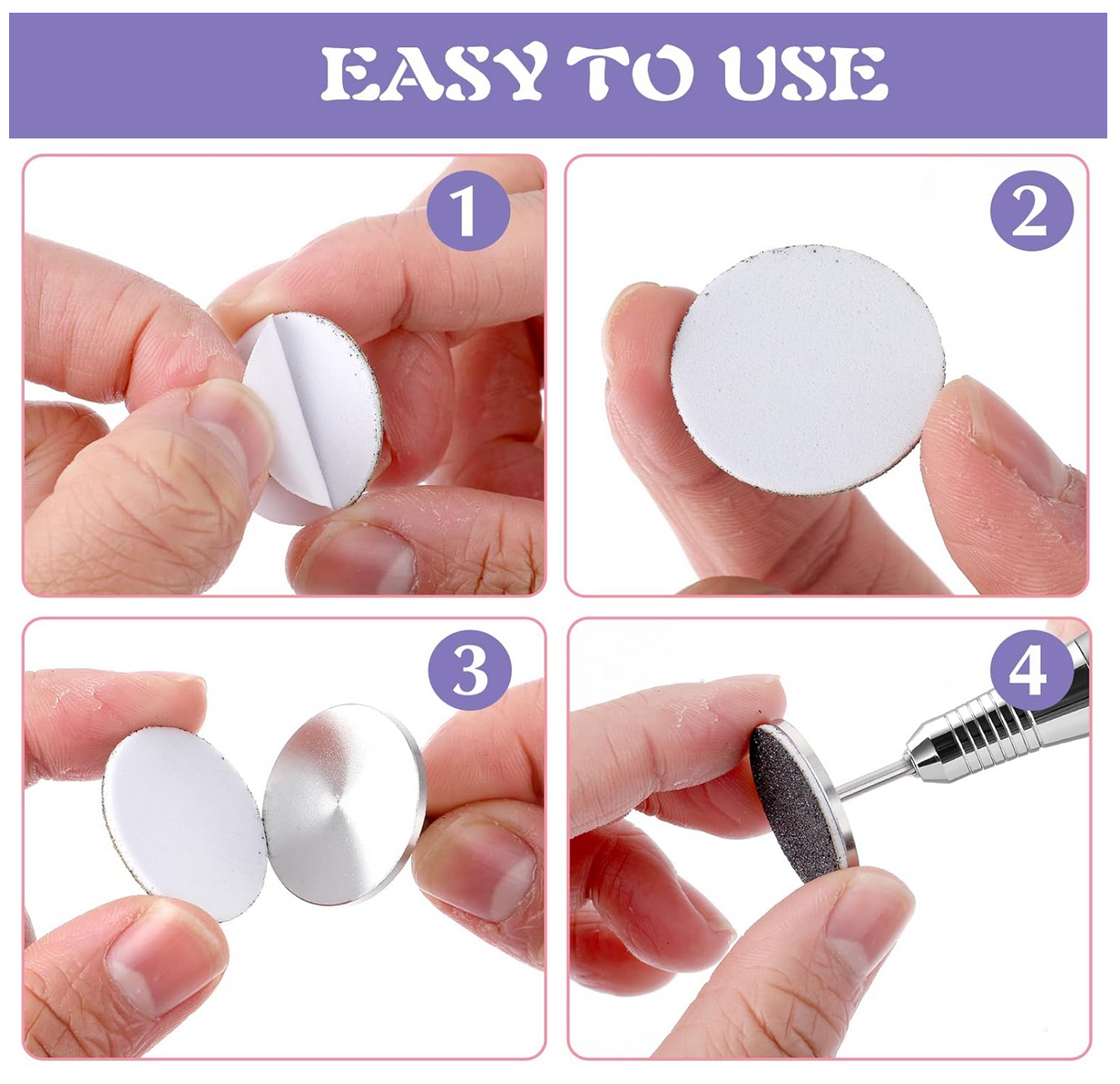 EASY TO USE

1

2

3

4