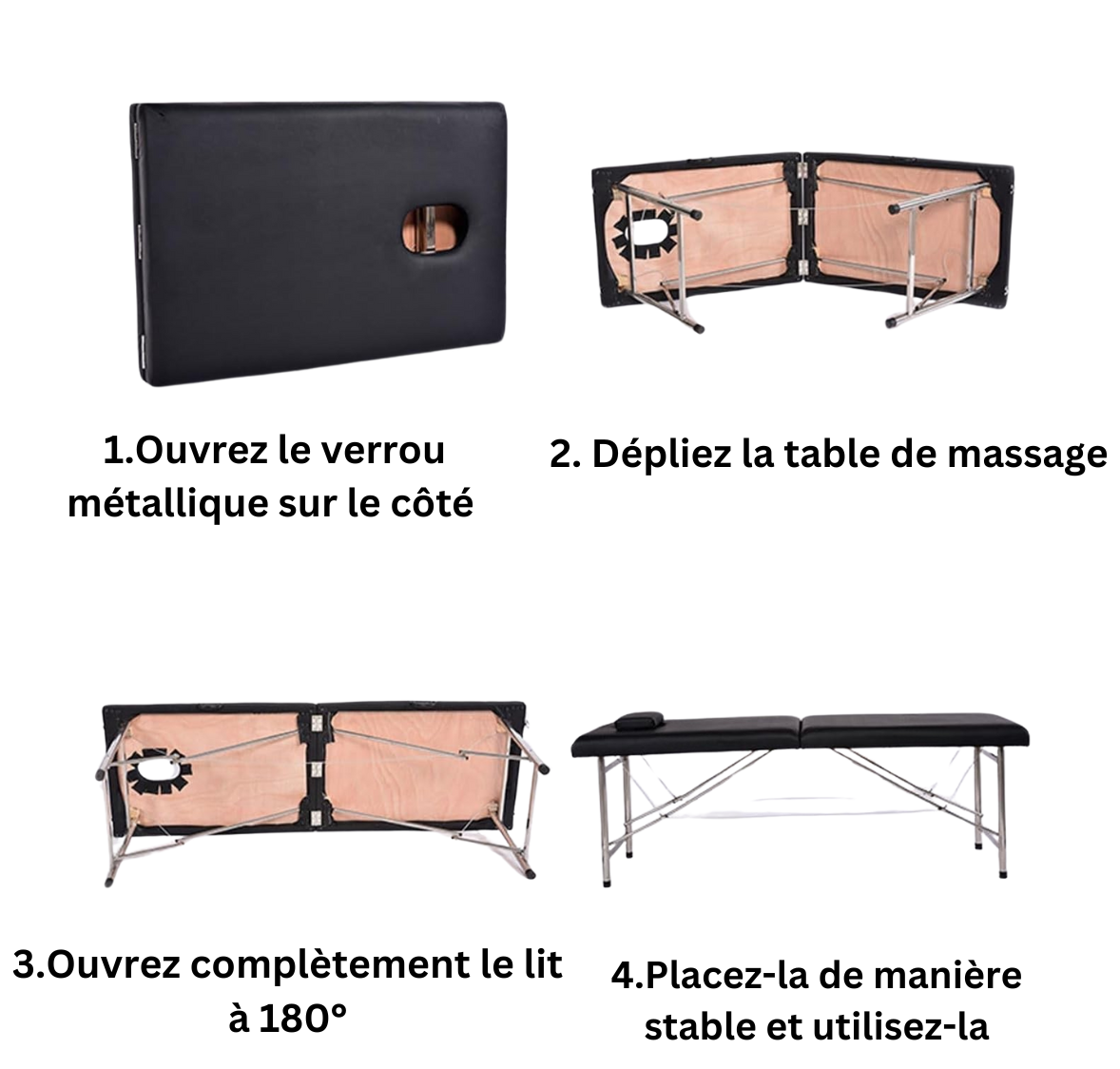 1.Ouvrez le verrou métallique sur le côté

2. Dépliez la table de massage

3.Ouvrez complètement le lit à 180°

4.Placez-la de manière stable et utilisez-la