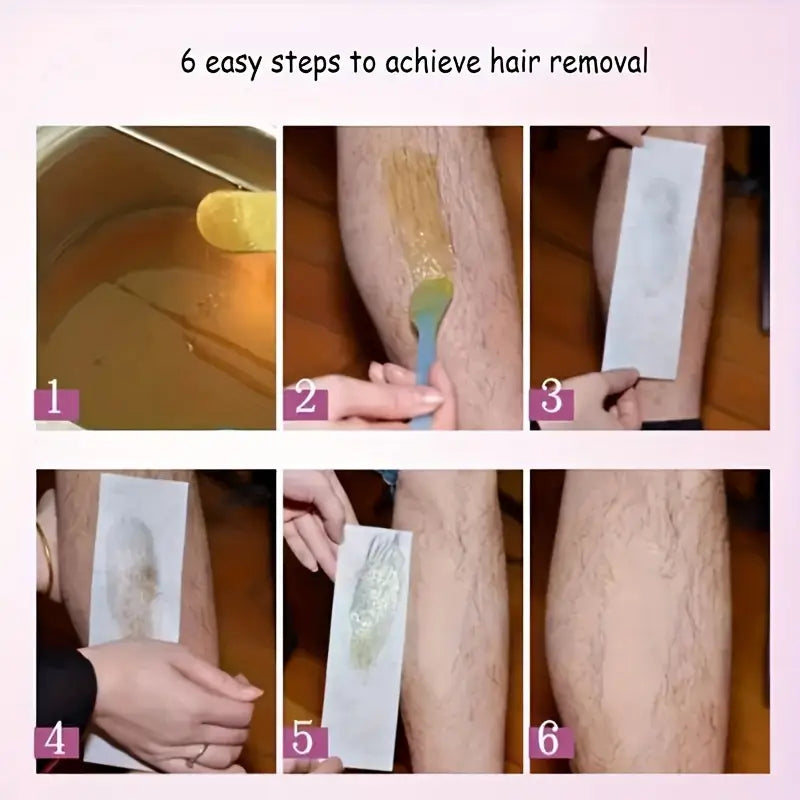 6 easy steps to achieve hair removal

1

2

3

4

5

6