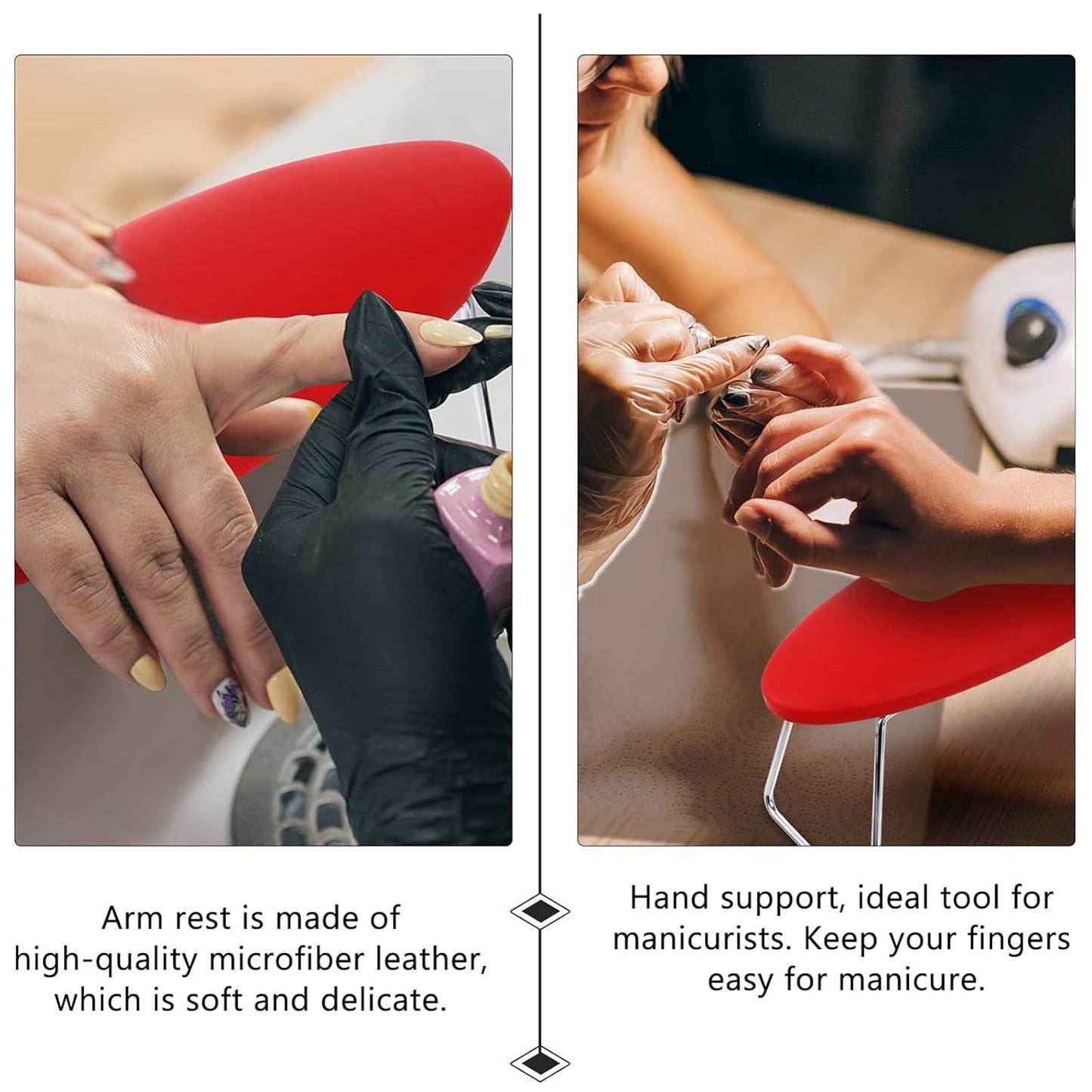 Arm rest is made of high-quality microfiber leather, which is soft and delicate.

Hand support, ideal tool for manicurists. Keep your fingers easy for manicure.