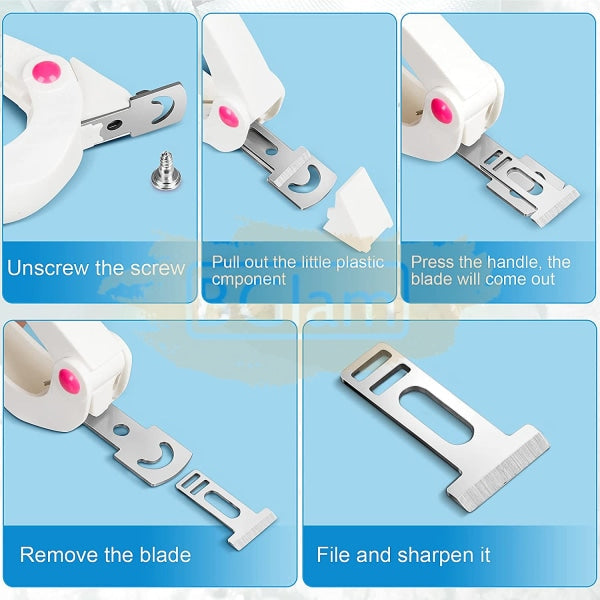 Unscrew the screw

Pull out the little plastic cmponent

Press the handle, the blade will come out

BGlam

Remove the blade

File and sharpen it