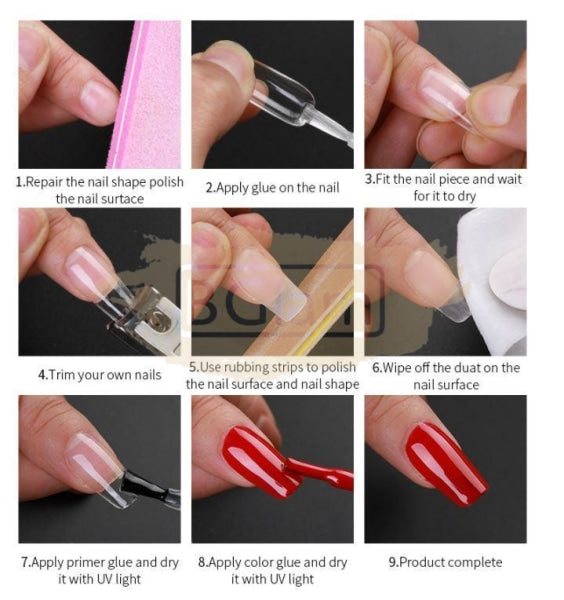 1.Repair the nail shape polish the nail surface

2.Apply glue on the nail

3.Fit the nail piece and wait for it to dry

4.Trim your own nails

5.Use rubbing strips to polish the nail surface and nail shape

6.Wipe off the duat on the nail surface

7.Apply primer glue and dry it with UV light

8.Apply color glue and dry it with UV light

9.Product complete