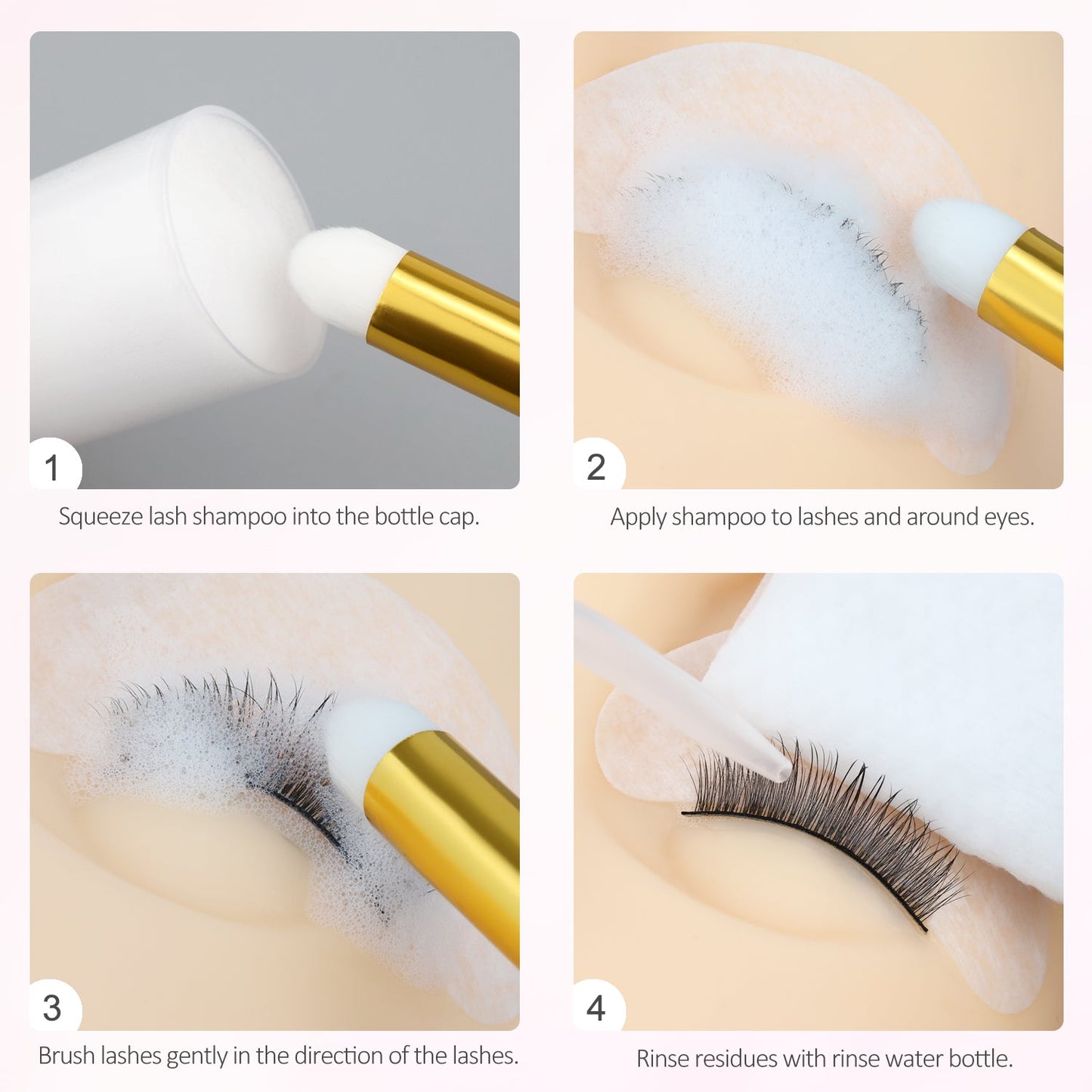 1

Squeeze lash shampoo into the bottle cap.

2

Apply shampoo to lashes and around eyes.

3

Brush lashes gently in the direction of the lashes.

4

Rinse residues with rinse water bottle.