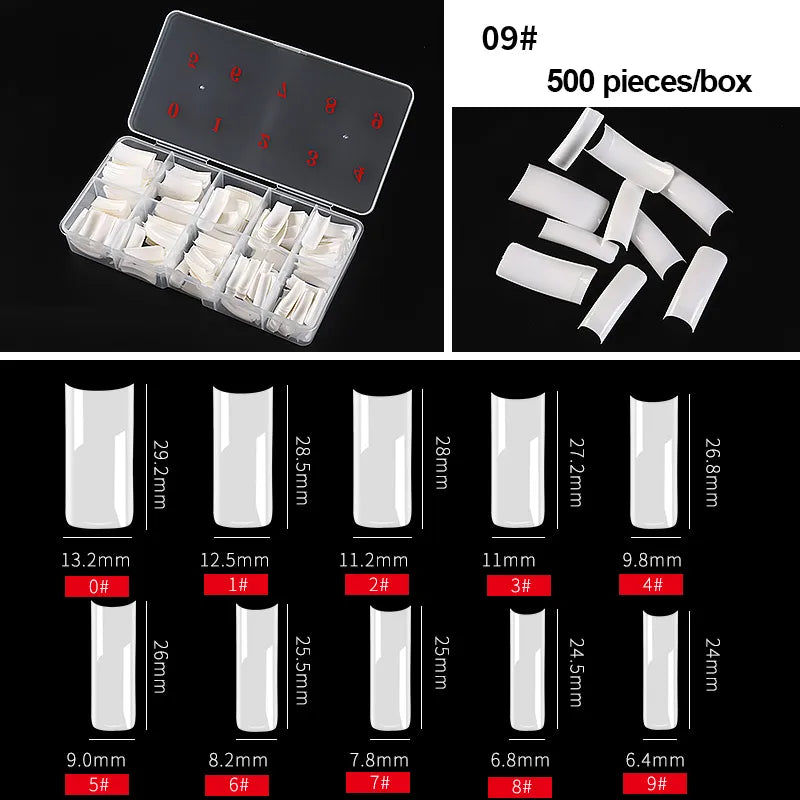 09#

500 pieces/box

5 6 7 8 9
0 1 2 3 4

29.2mm
13.2mm
0#

28.5mm
12.5mm
1#

28mm
11.2mm
2#

27.2mm
11mm
3#

26.8mm
9.8mm
4#

26mm
9.0mm
5#

25.5mm
8.2mm
6#

25mm
7.8mm
7#

24.5mm
6.8mm
8#

24mm
6.4mm
9#