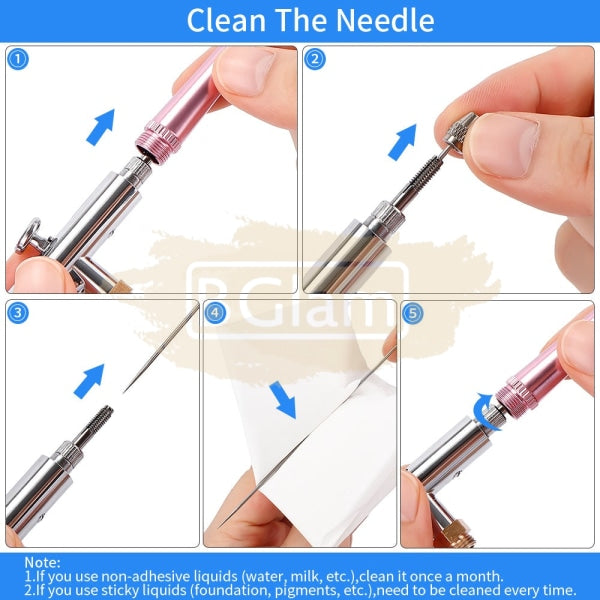 Clean The Needle

1

2

3

4

5

BGlam

Note:
1.If you use non-adhesive liquids (water, milk, etc.),clean it once a month.
2.If you use sticky liquids (foundation, pigments, etc.),need to be cleaned every time.