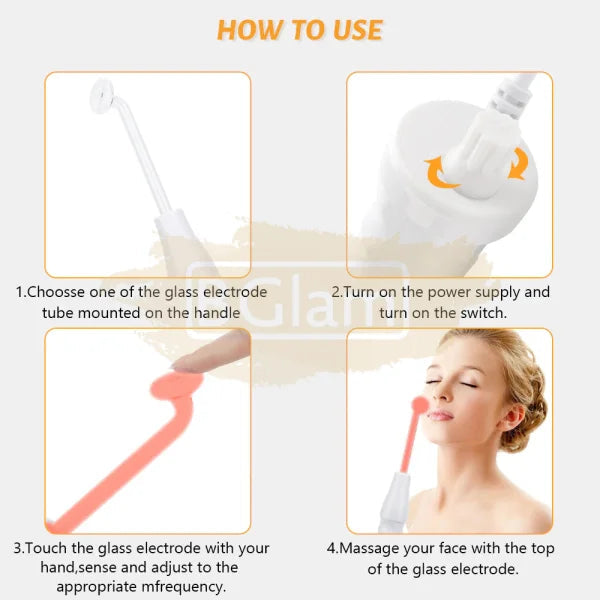 HOW TO USE

1.Choosse one of the glass electrode tube mounted on the handle

2.Turn on the power supply and turn on the switch.

DGlam

3.Touch the glass electrode with your hand,sense and adjust to the appropriate mfrequency.

4.Massage your face with the top of the glass electrode.