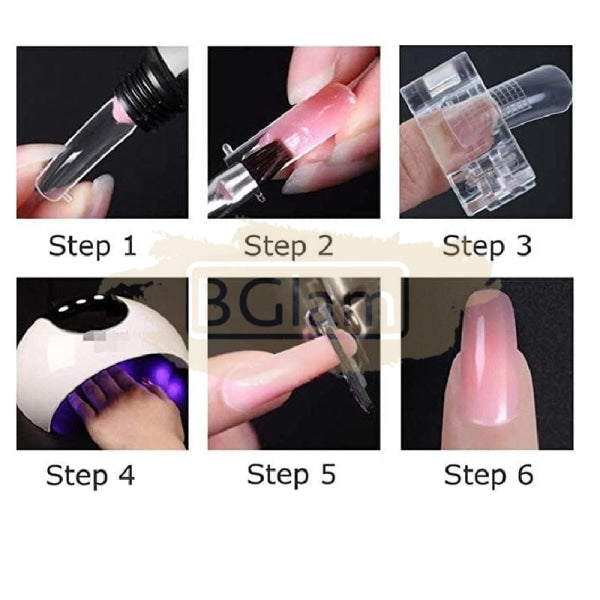 Step 1
Step 2
Step 3

BGlam

Step 4
Step 5
Step 6