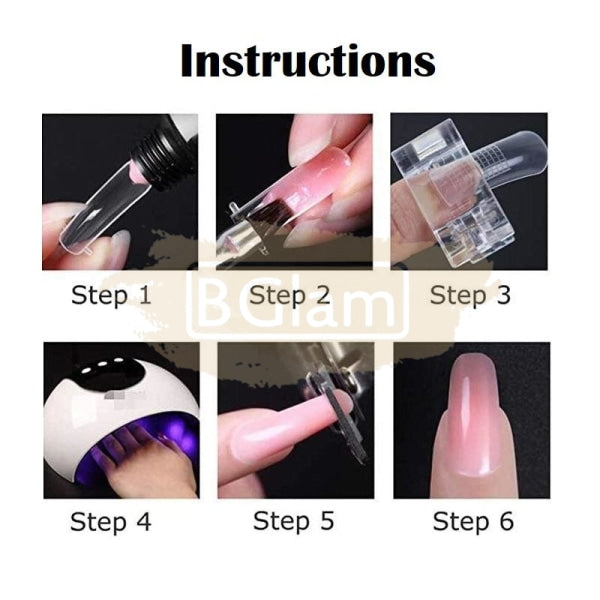 Instructions

Step 1

Step 2

Step 3

BGlam

Step 4

Step 5

Step 6