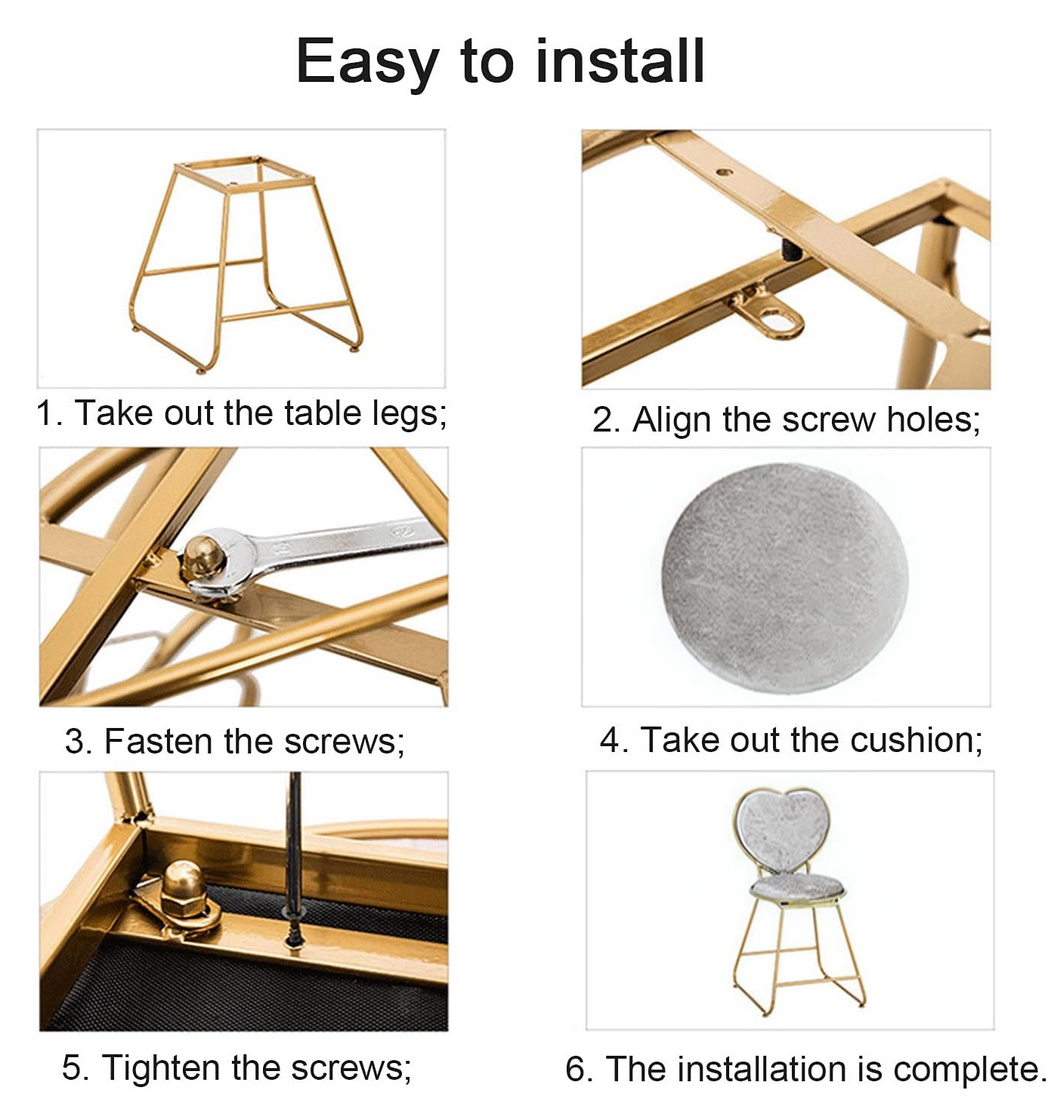 Easy to install

1. Take out the table legs;

2. Align the screw holes;

3. Fasten the screws;

4. Take out the cushion;

5. Tighten the screws;

6. The installation is complete.