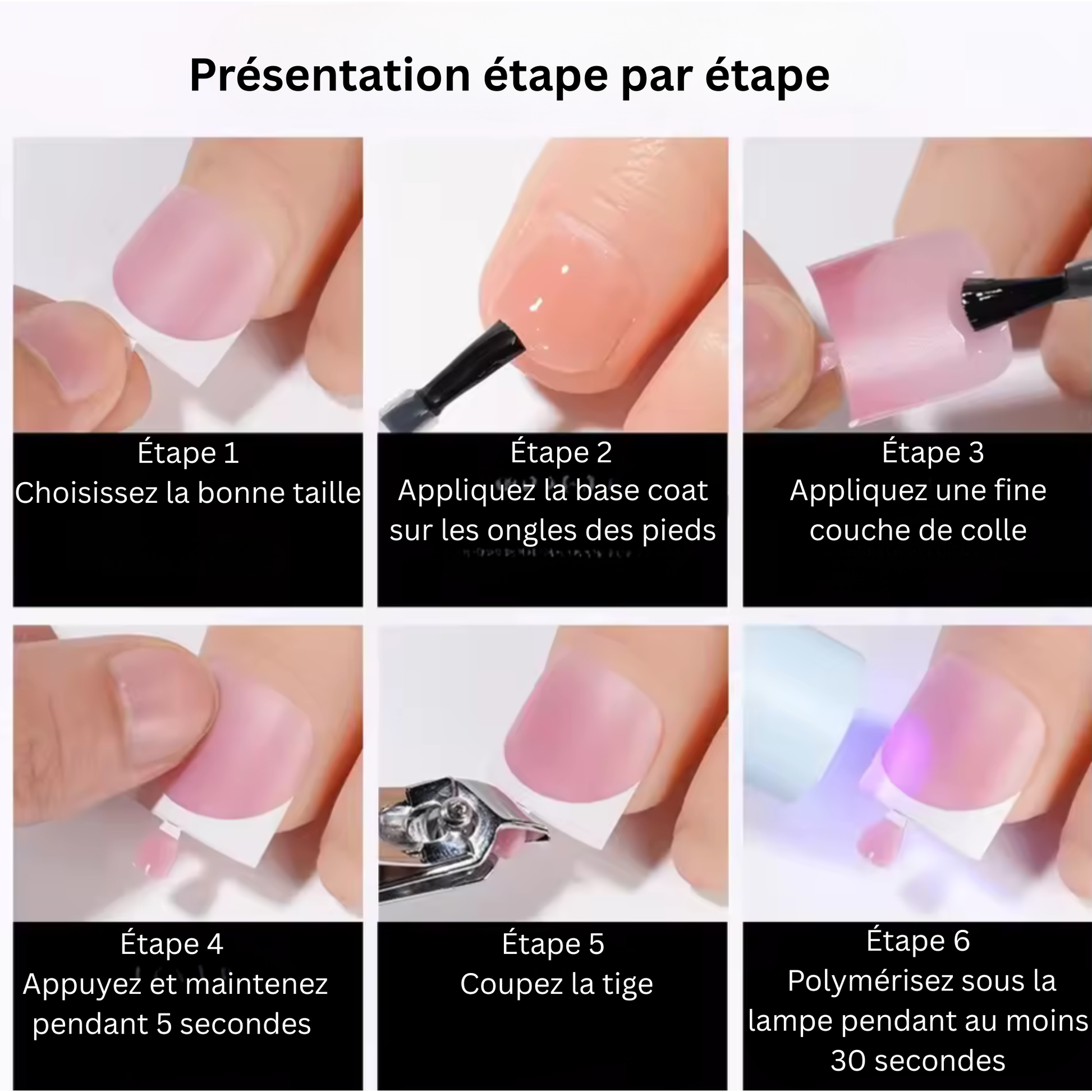 Présentation étape par étape

Étape 1
Choisissez la bonne taille

Étape 2
Appliquez la base coat sur les ongles des pieds

Étape 3
Appliquez une fine couche de colle

Étape 4
Appuyez et maintenez pendant 5 secondes

Étape 5
Coupez la tige

Étape 6
Polymérisez sous la lampe pendant au moins 30 secondes