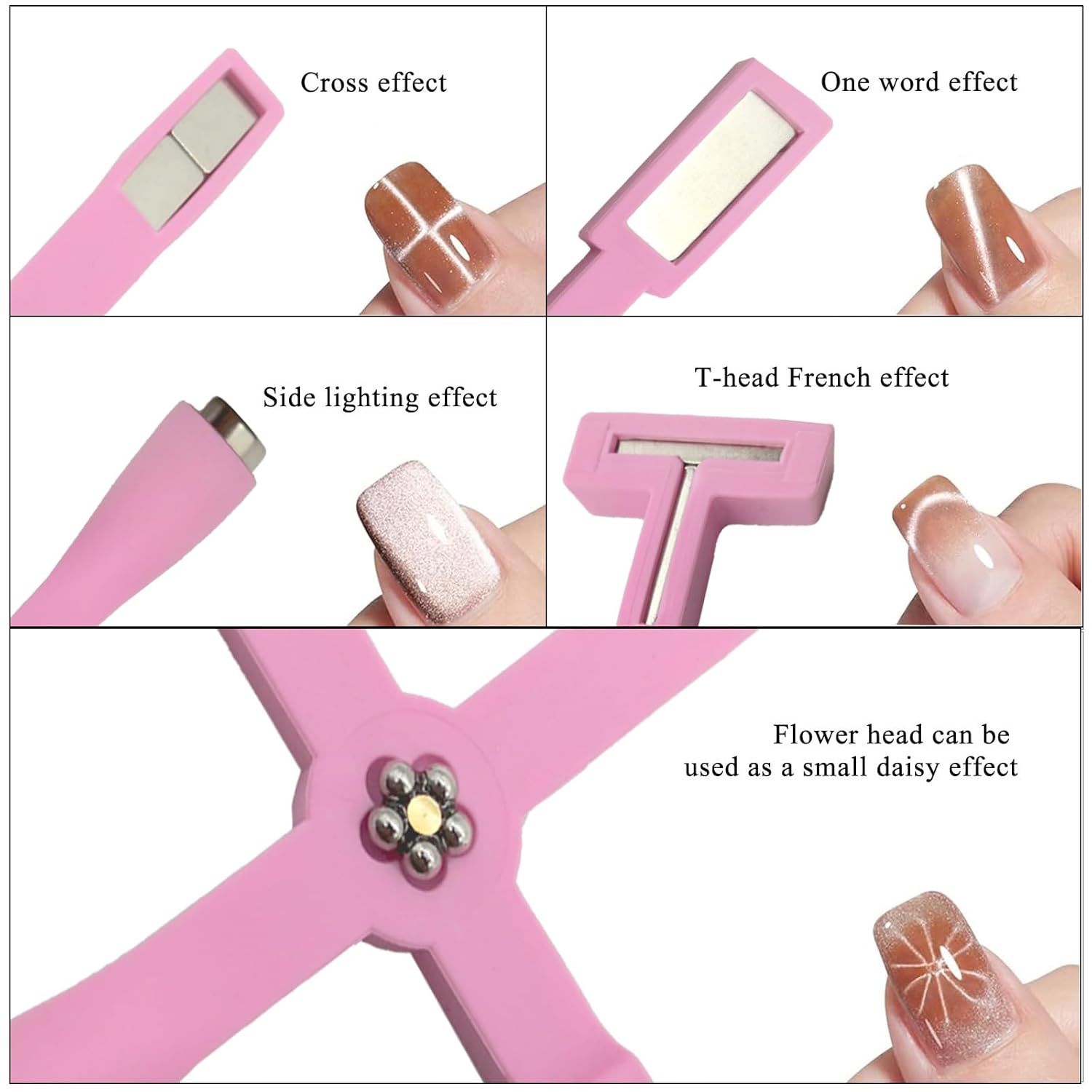 Cross effect

One word effect

Side lighting effect

T-head French effect

Flower head can be used as a small daisy effect