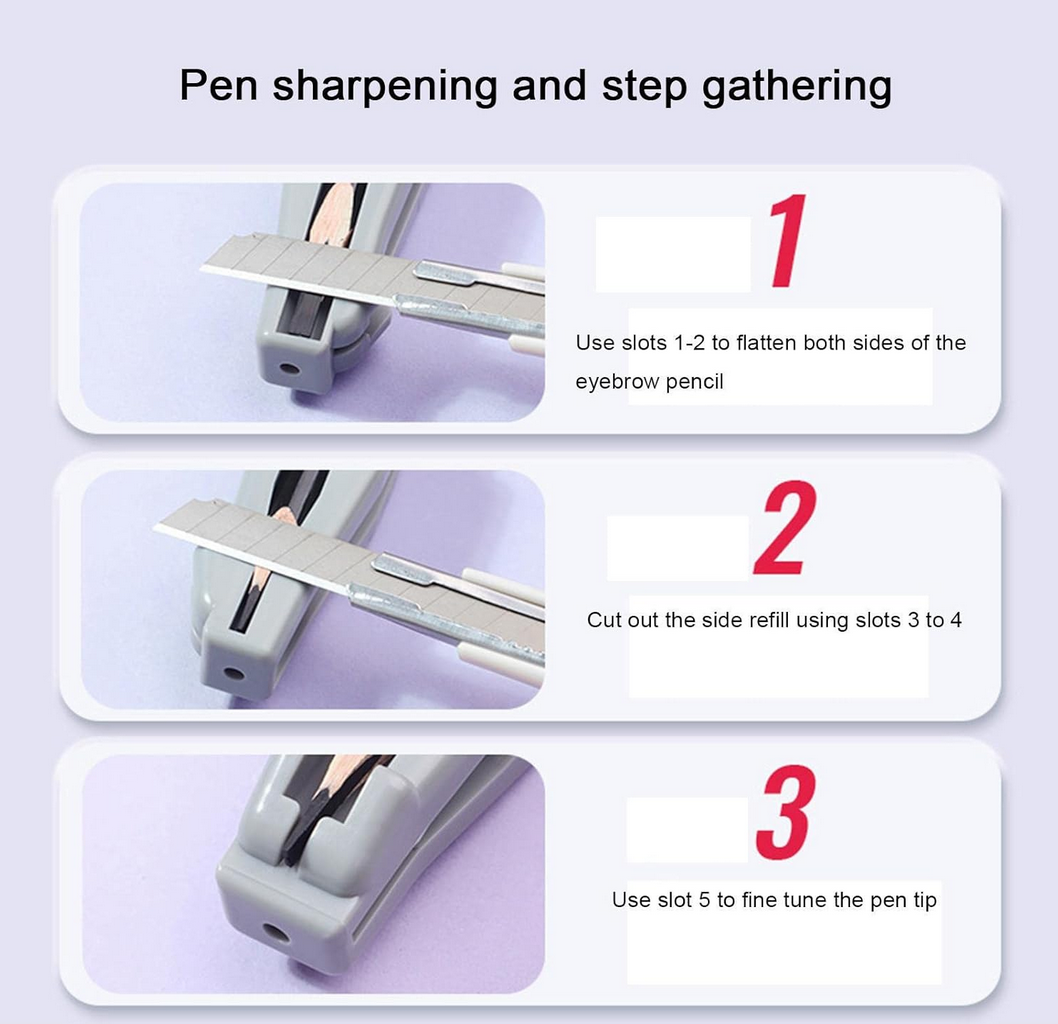 Pen sharpening and step gathering

1

Use slots 1-2 to flatten both sides of the eyebrow pencil

2

Cut out the side refill using slots 3 to 4

3

Use slot 5 to fine tune the pen tip