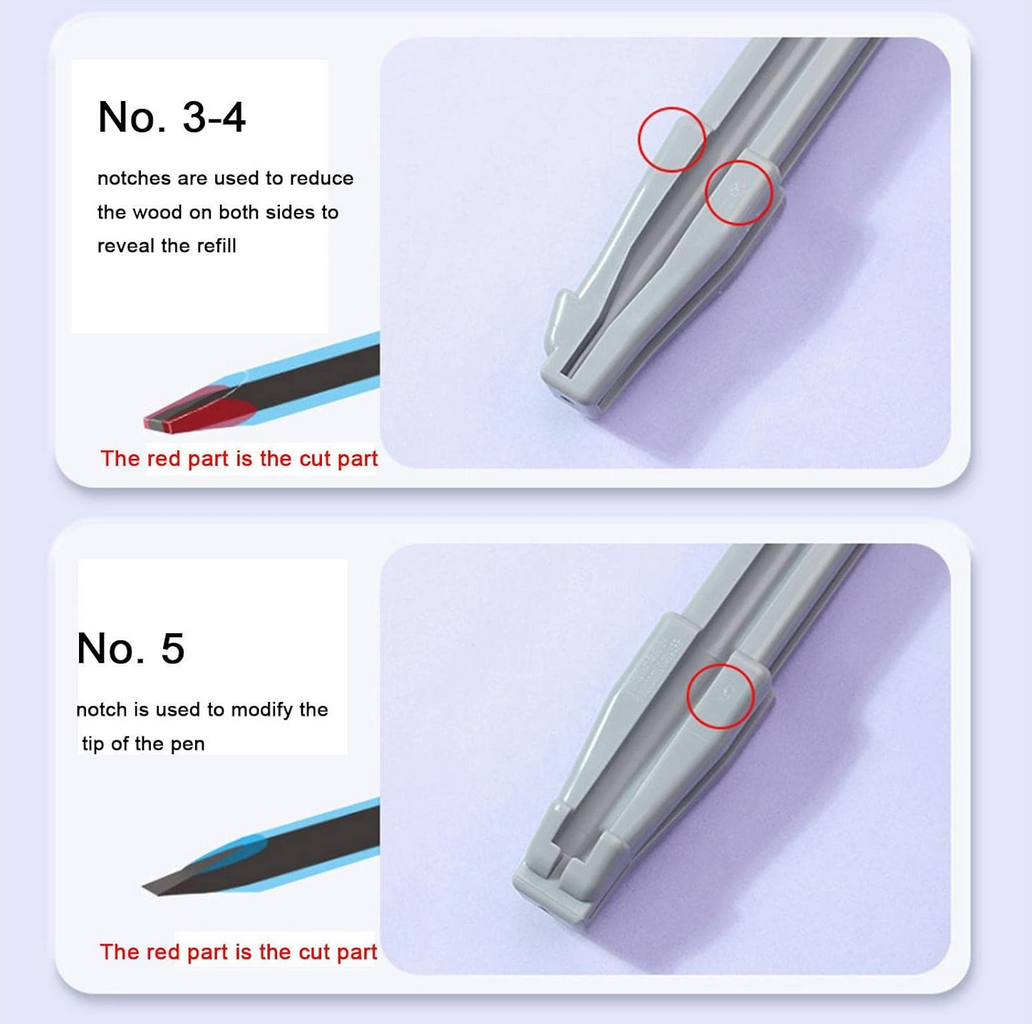 No. 3-4

notches are used to reduce the wood on both sides to reveal the refill

The red part is the cut part

No. 5

notch is used to modify the tip of the pen

The red part is the cut part