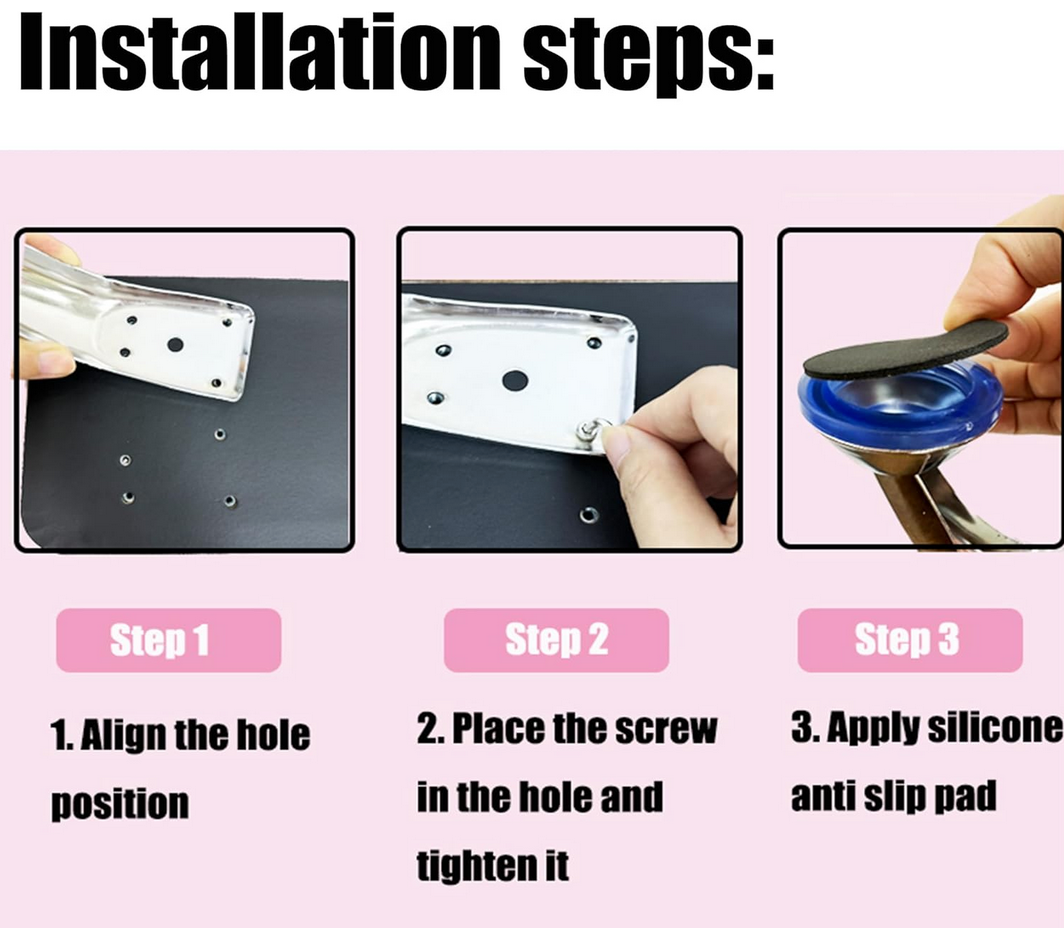 Installation steps:

Step 1

1. Align the hole position

Step 2

2. Place the screw in the hole and tighten it

Step 3

3. Apply silicone anti slip pad