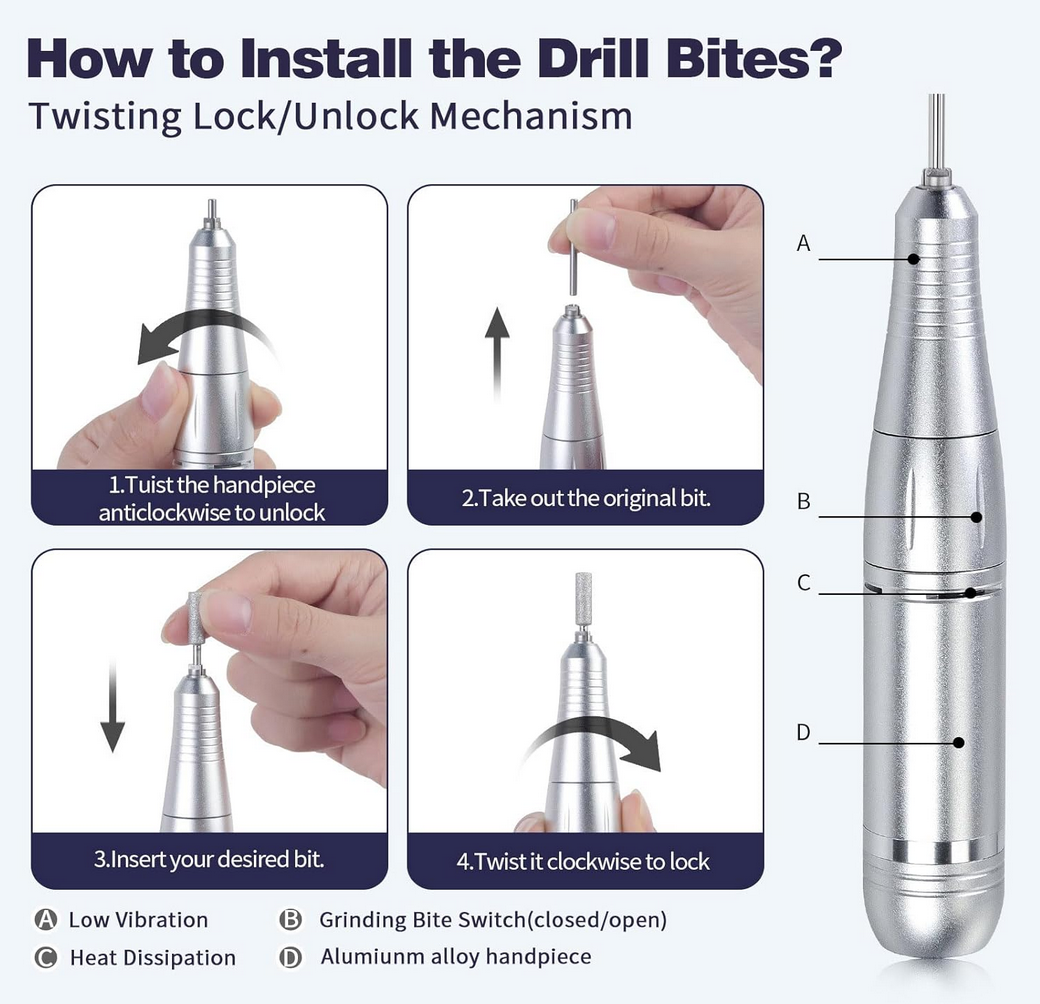 How to Install the Drill Bites?

Twisting Lock/Unlock Mechanism

1.Tuist the handpiece anticlockwise to unlock

2.Take out the original bit.

3.Insert your desired bit.

4.Twist it clockwise to lock

A

B

C

D

A Low Vibration
B Grinding Bite Switch(closed/open)
C Heat Dissipation
D Alumiunm alloy handpiece