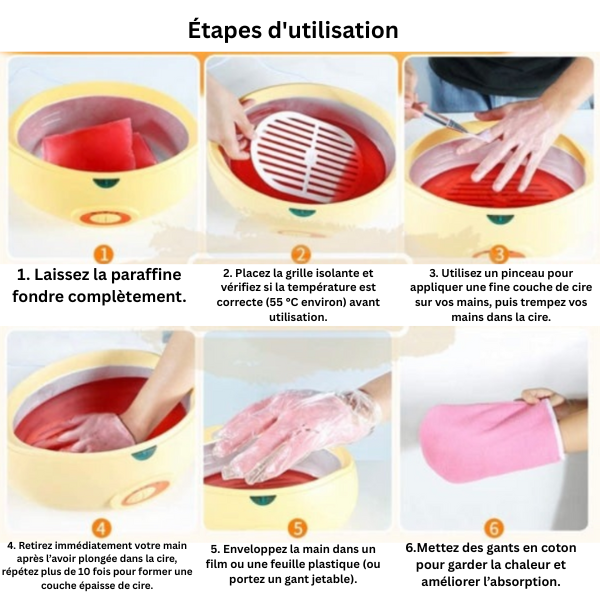 Étapes d'utilisation

1

1. Laissez la paraffine fondre complètement.

2

2. Placez la grille isolante et vérifiez si la température est correcte (55 °C environ) avant utilisation.

3

3. Utilisez un pinceau pour appliquer une fine couche de cire sur vos mains, puis trempez vos mains dans la cire.

4

4. Retirez immédiatement votre main après l'avoir plongée dans la cire, répétez plus de 10 fois pour former une couche épaisse de cire.

5

5. Enveloppez la main dans un film ou une feuille plastique (ou portez un gant jetable).

6

6.Mettez des gants en coton pour garder la chaleur et améliorer l'absorption.