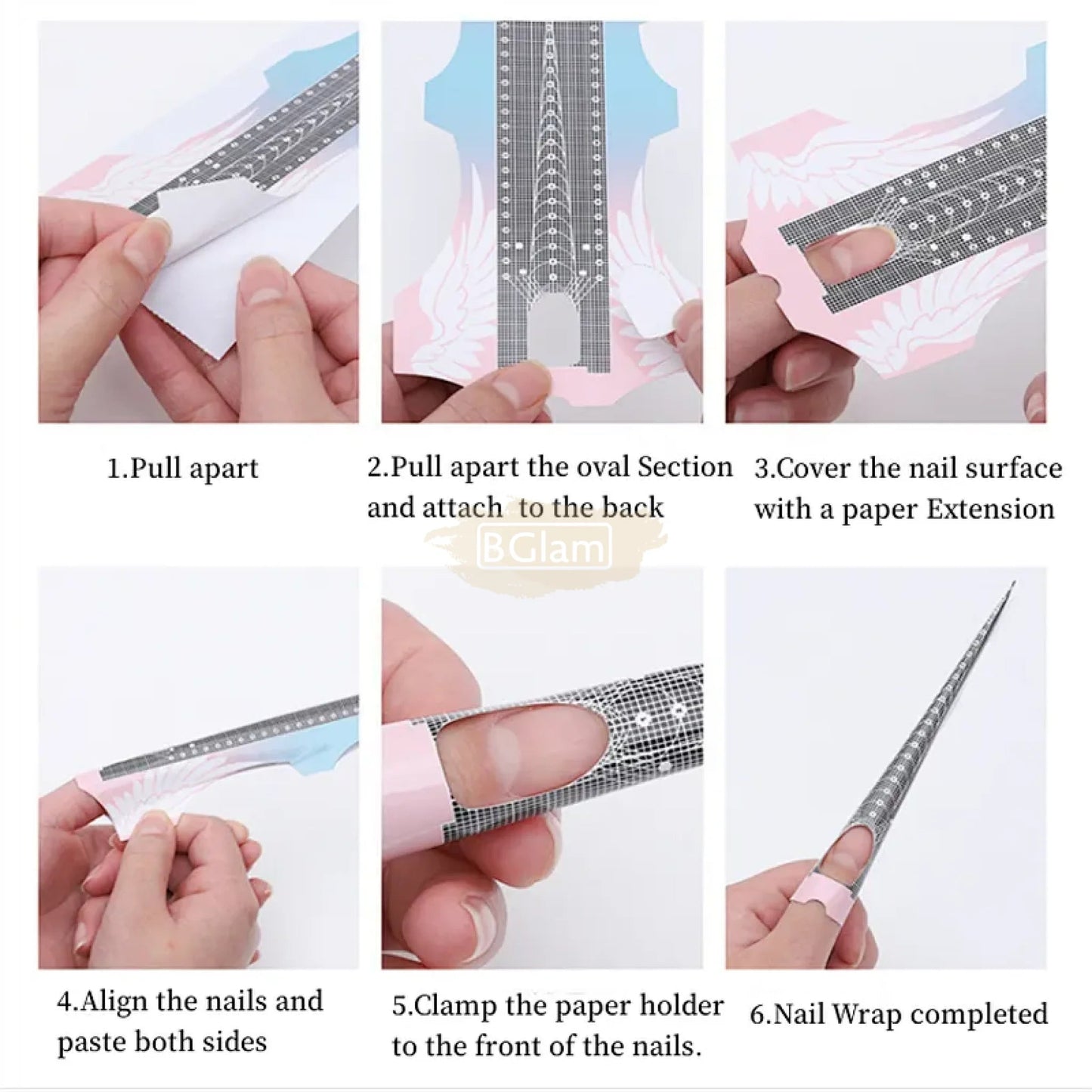 1.Pull apart

2.Pull apart the oval Section and attach to the back

3.Cover the nail surface with a paper Extension

BGlam

4.Align the nails and paste both sides

5.Clamp the paper holder to the front of the nails.

6.Nail Wrap completed